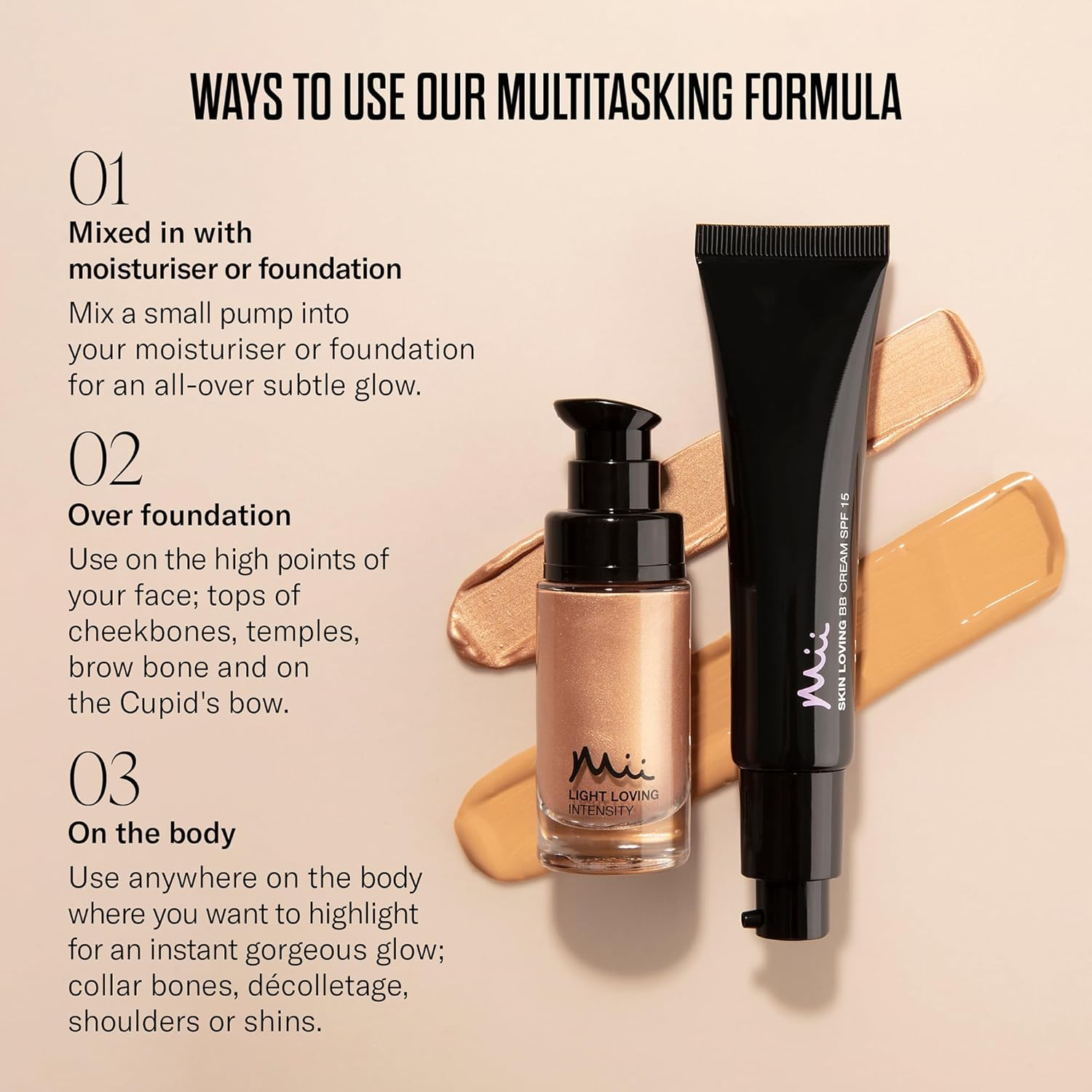 WAYS TO USE OUR MULTITASKING FORMULA

01

Mixed in with moisturiser or foundation

Mix a small pump into your moisturiser or foundation for an all-over subtle glow.

02

Over foundation

Use on the high points of your face; tops of cheekbones, temples, brow bone and on the Cupid's bow.

03

On the body

Use anywhere on the body where you want to highlight for an instant gorgeous glow; collar bones, décolletage, shoulders or shins.

Mii
LIGHT LOVING
INTENSITY

Mii
SKIN LOVING BB CREAM SPF 15