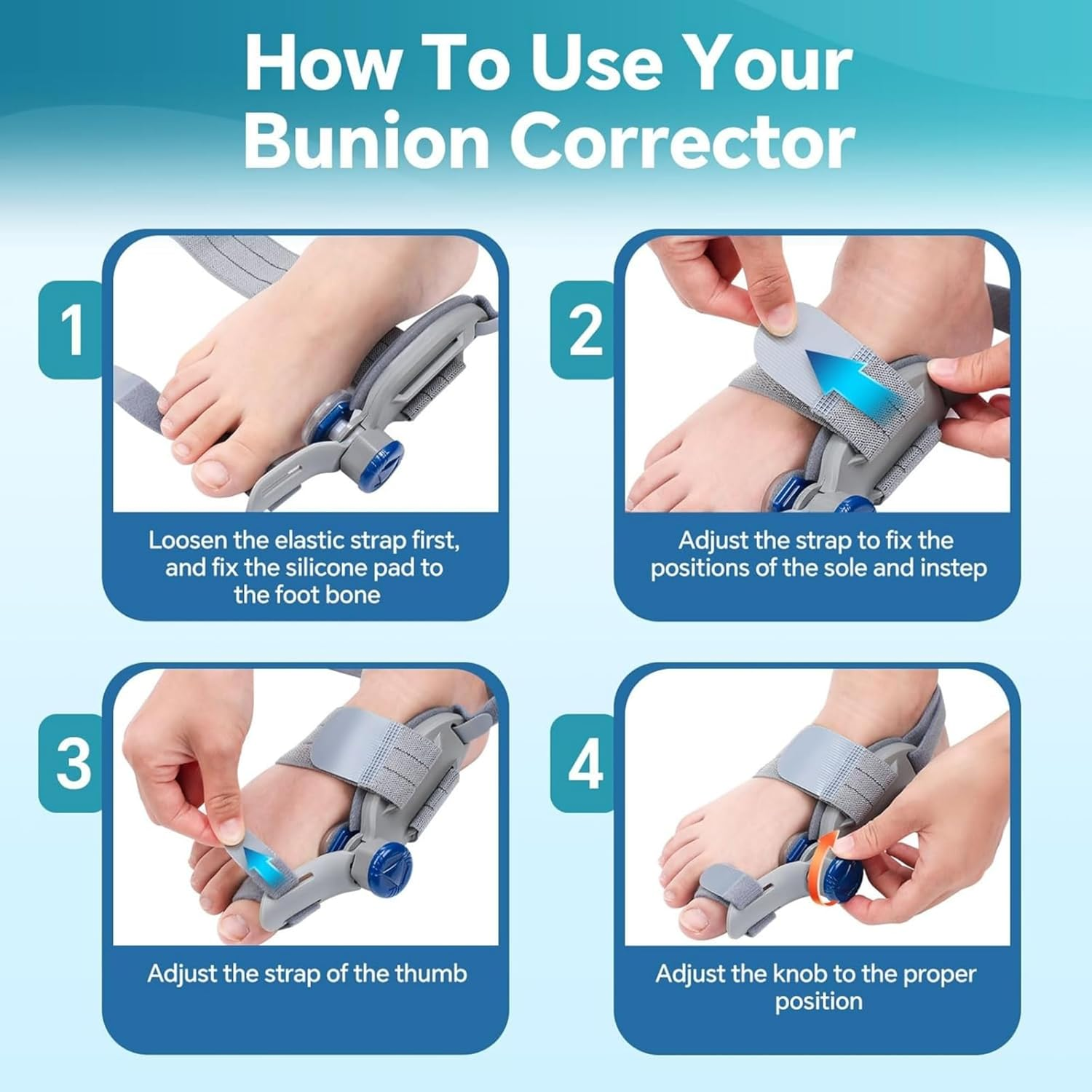 How To Use Your Bunion Corrector

1

Loosen the elastic strap first, and fix the silicone pad to the foot bone

2

Adjust the strap to fix the positions of the sole and instep

3

Adjust the strap of the thumb

4

Adjust the knob to the proper position