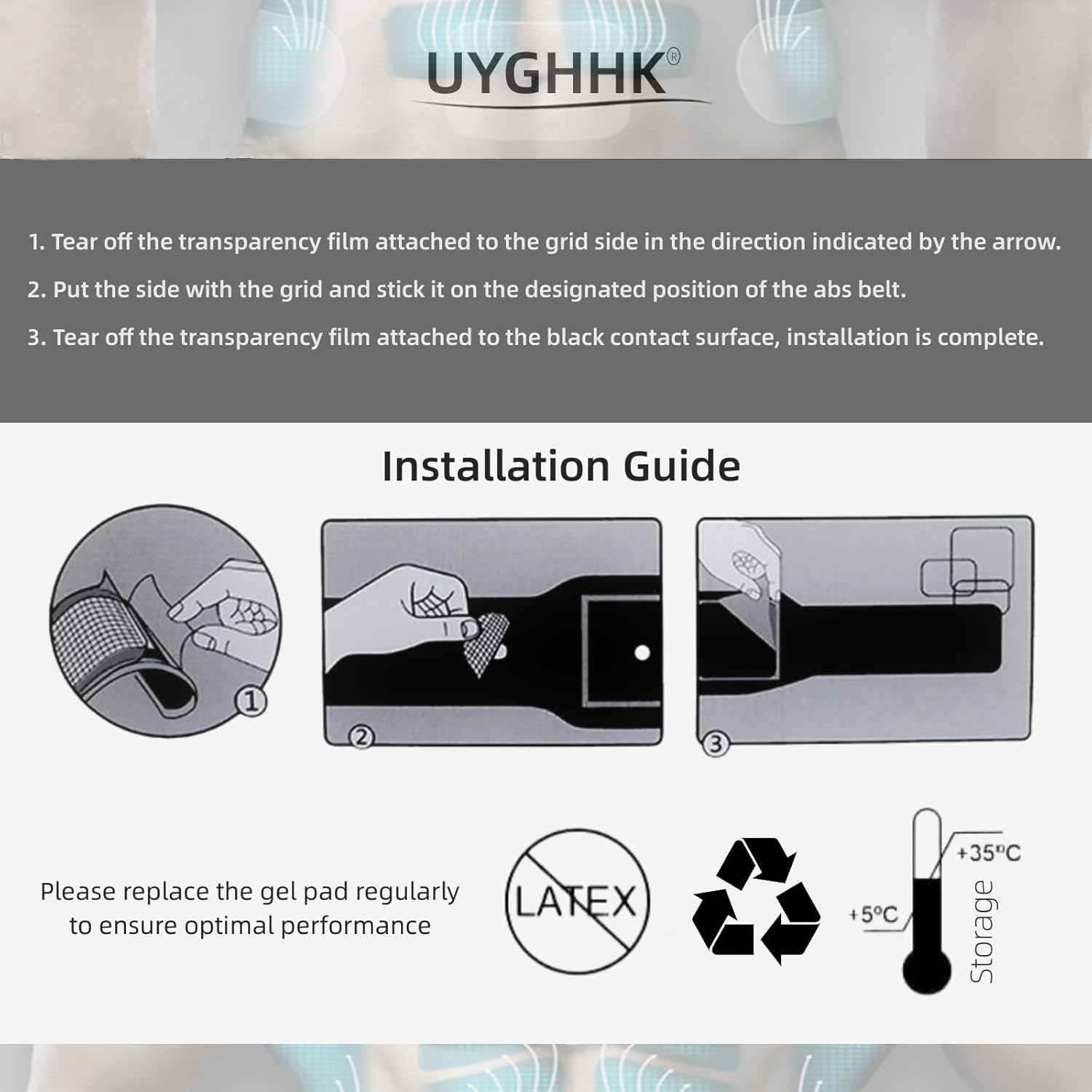 UYGHHK®

1. Tear off the transparency film attached to the grid side in the direction indicated by the arrow.

2. Put the side with the grid and stick it on the designated position of the abs belt.

3. Tear off the transparency film attached to the black contact surface, installation is complete.

Installation Guide

①

②

③

Please replace the gel pad regularly to ensure optimal performance

LATEX

+35°C

+5°C

Storage