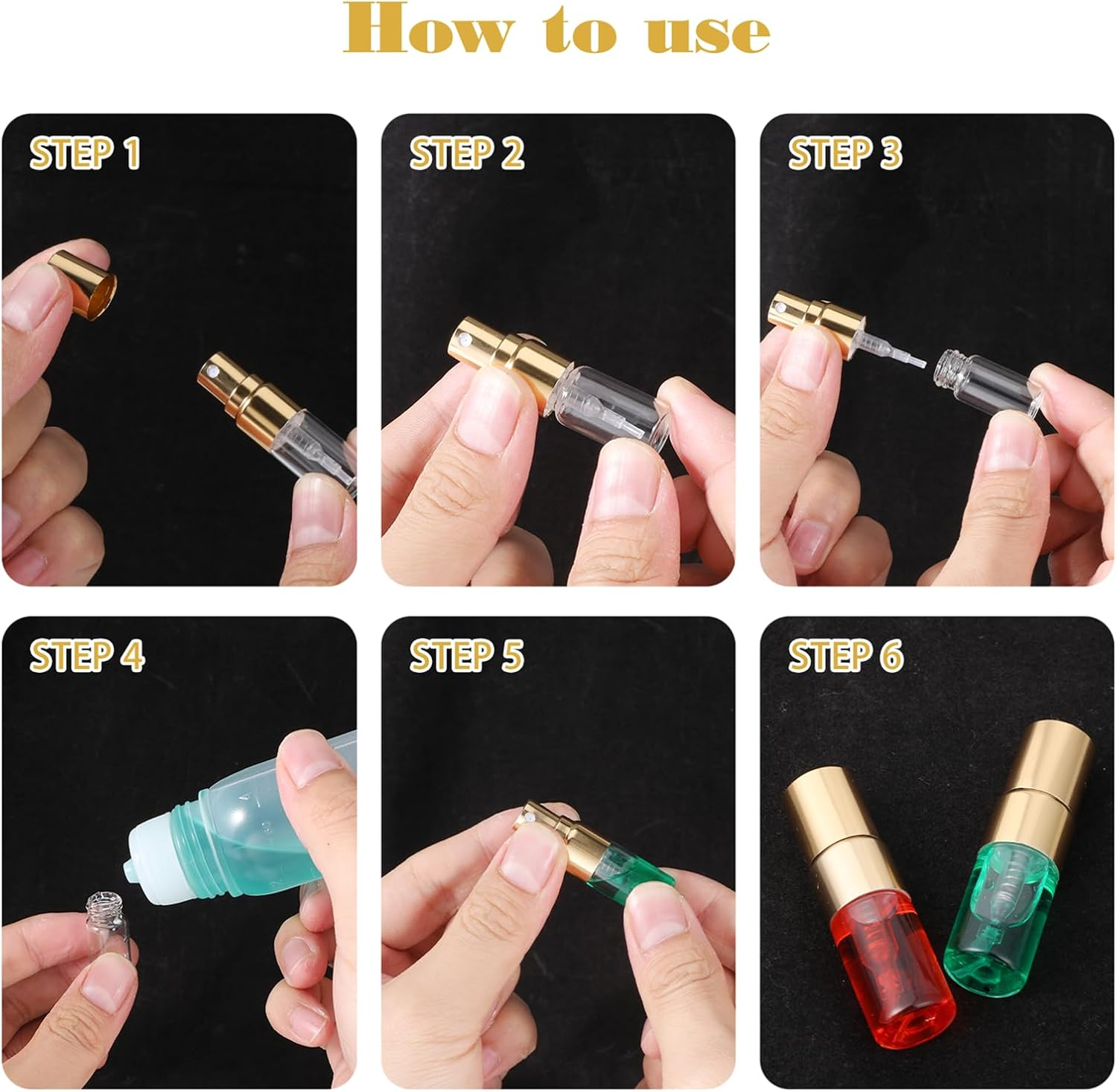 How to use

STEP 1

STEP 2

STEP 3

STEP 4

STEP 5

STEP 6