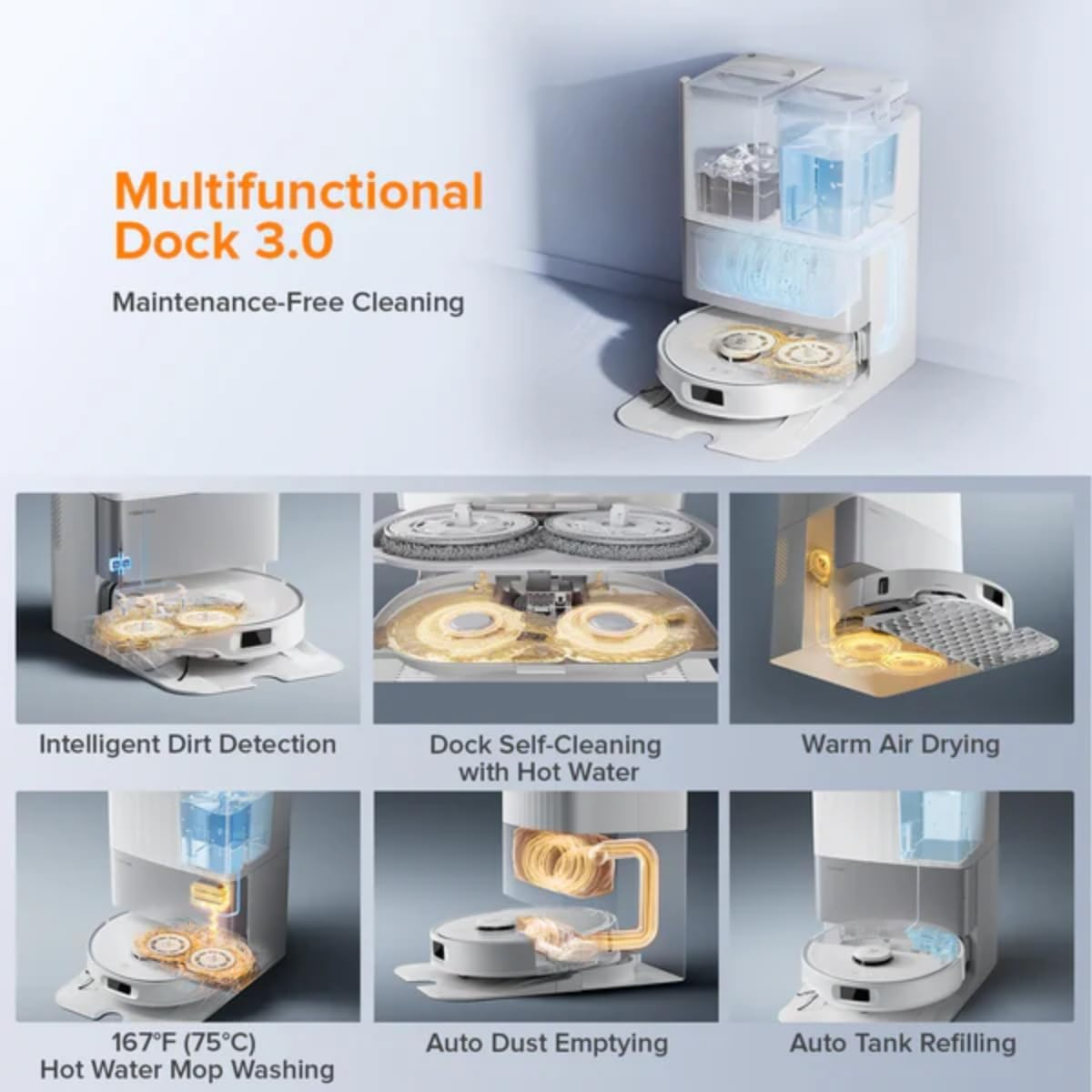 Multifunctional Dock 3.0

Maintenance-Free Cleaning

Intelligent Dirt Detection

Dock Self-Cleaning with Hot Water

Warm Air Drying

167°F (75°C) Hot Water Mop Washing

Auto Dust Emptying

Auto Tank Refilling