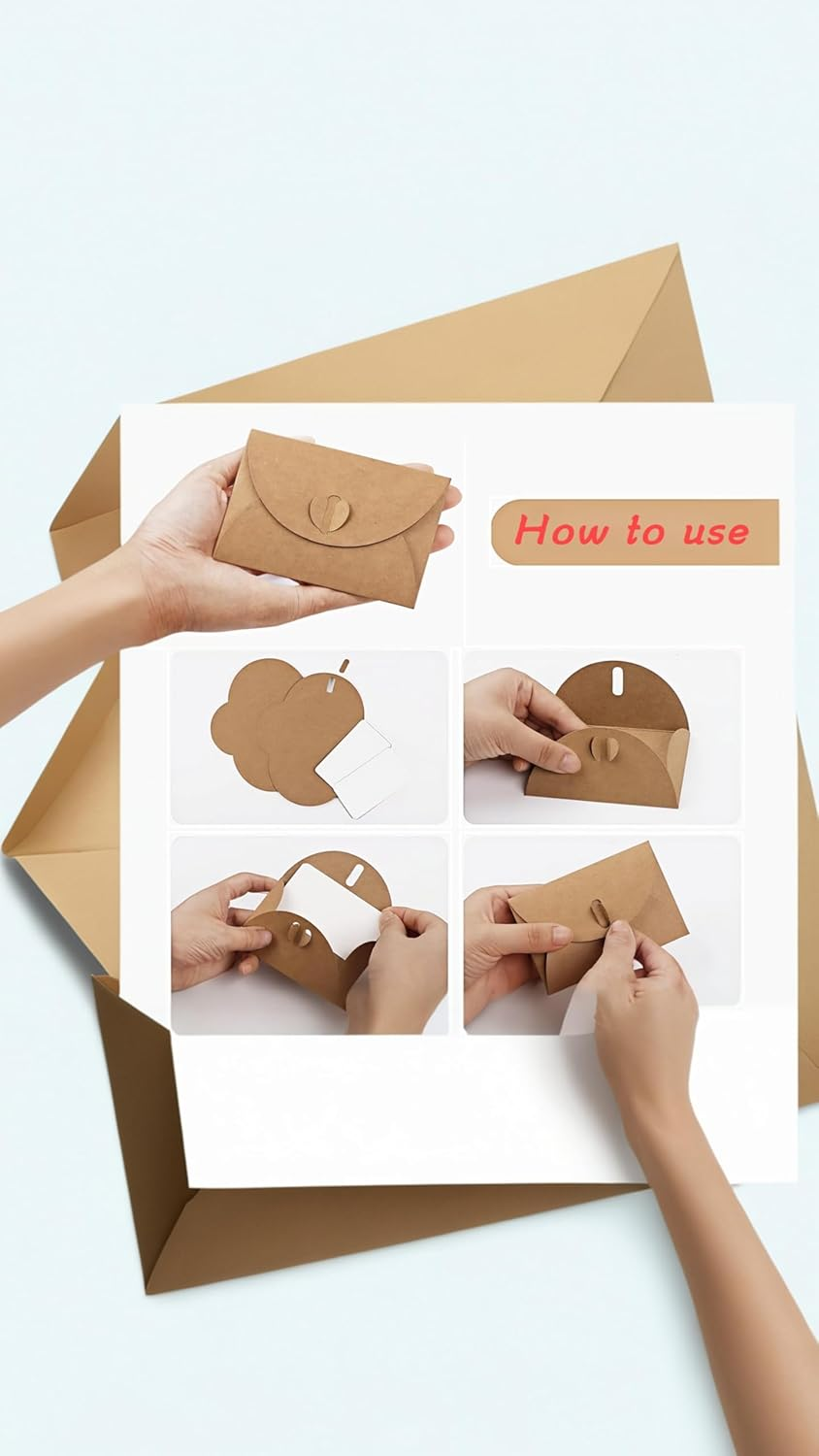 How to use