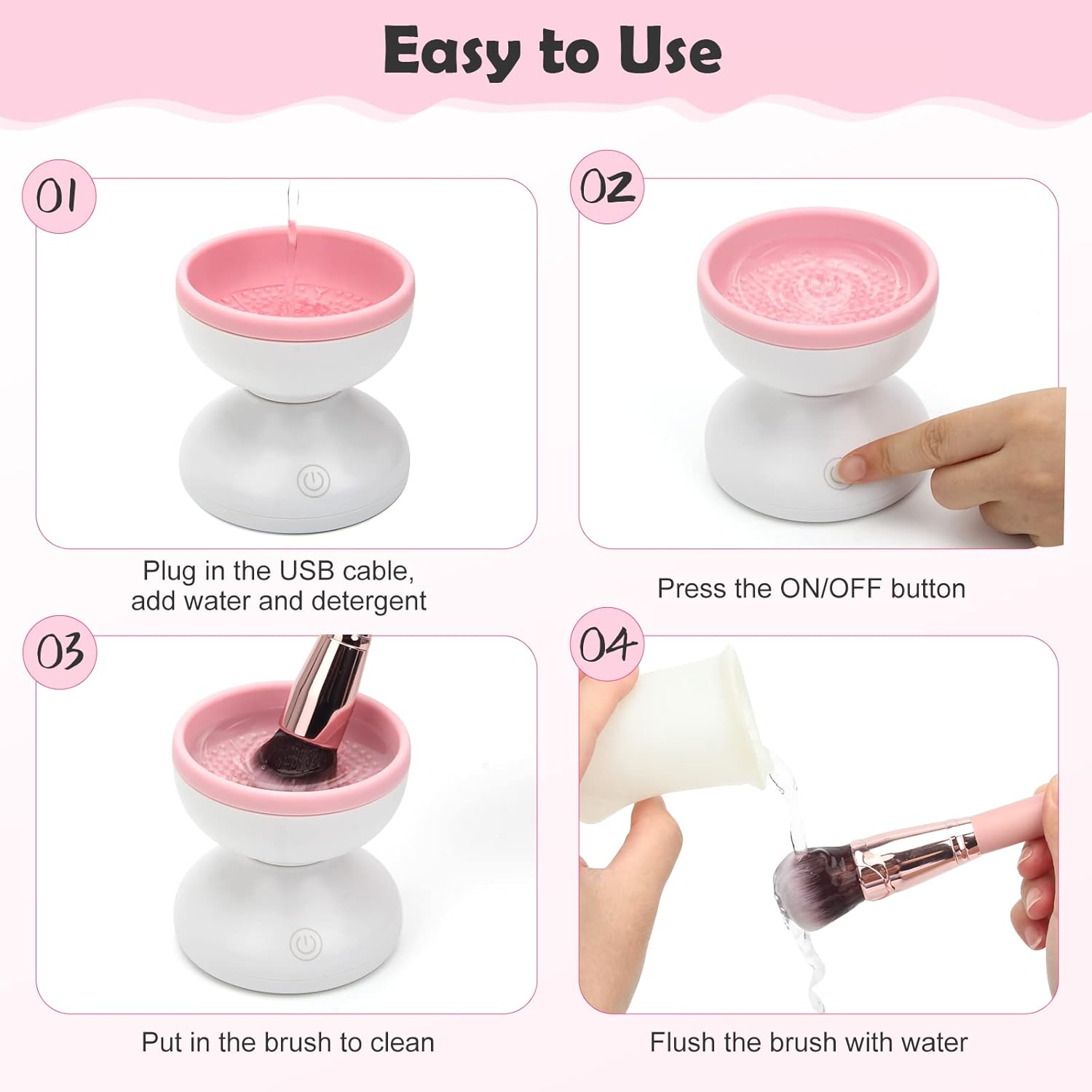 Easy to Use

01

Plug in the USB cable, add water and detergent

02

Press the ON/OFF button

03

Put in the brush to clean

04

Flush the brush with water