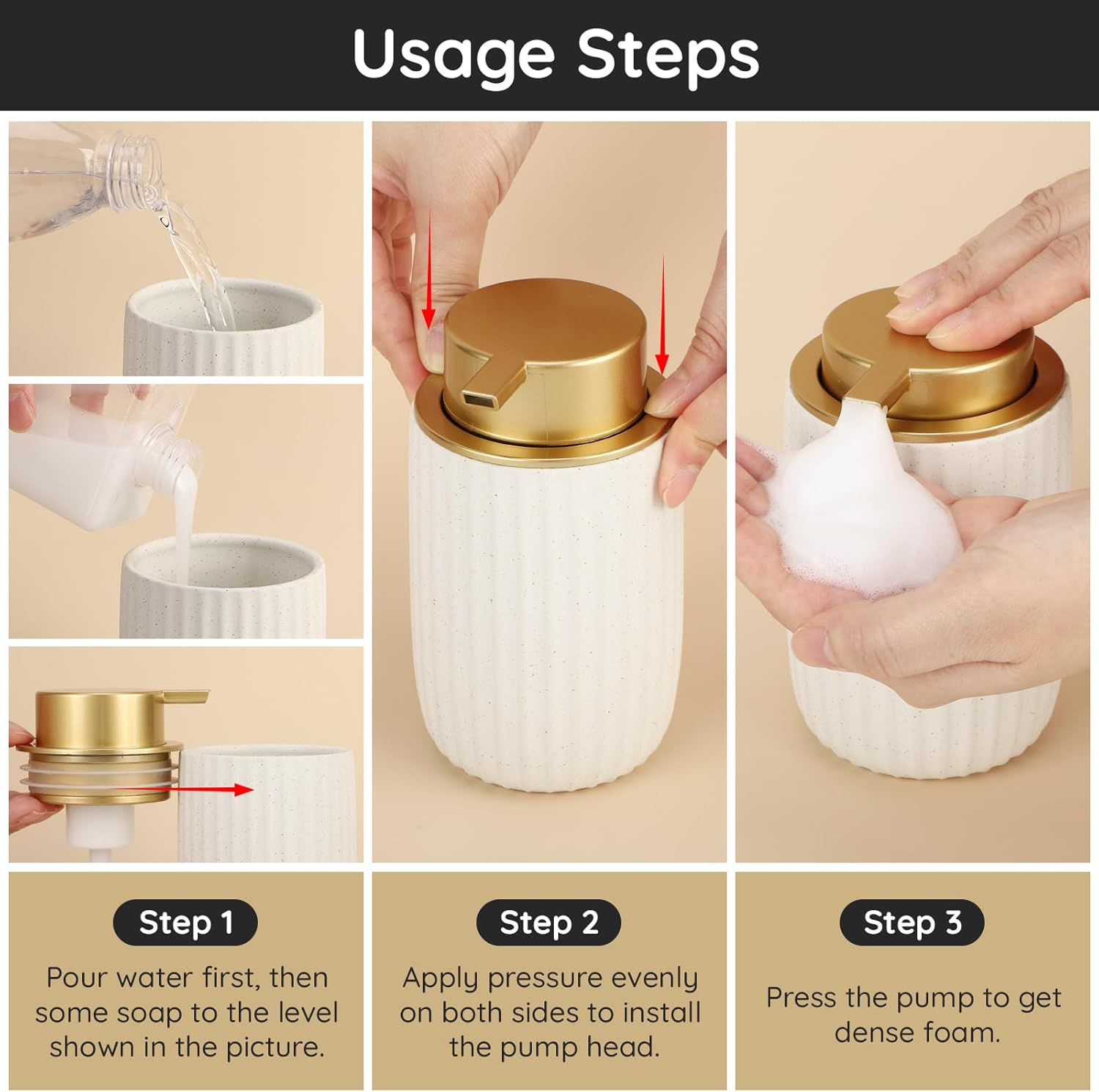 Usage Steps

Step 1
Pour water first, then some soap to the level shown in the picture.

Step 2
Apply pressure evenly on both sides to install the pump head.

Step 3
Press the pump to get dense foam.