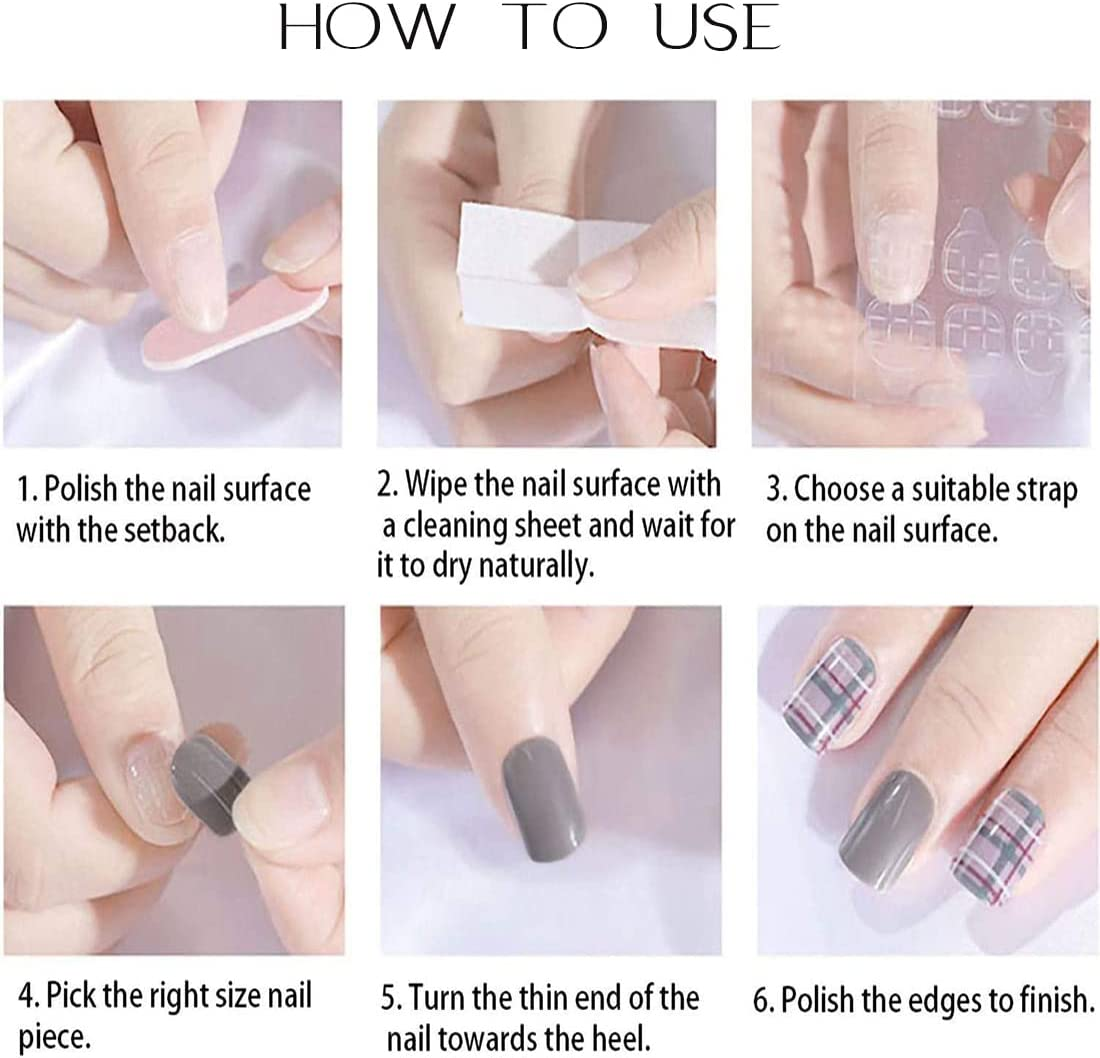 HOW TO USE

1. Polish the nail surface with the setback.

2. Wipe the nail surface with a cleaning sheet and wait for it to dry naturally.

3. Choose a suitable strap on the nail surface.

4. Pick the right size nail piece.

5. Turn the thin end of the nail towards the heel.

6. Polish the edges to finish.