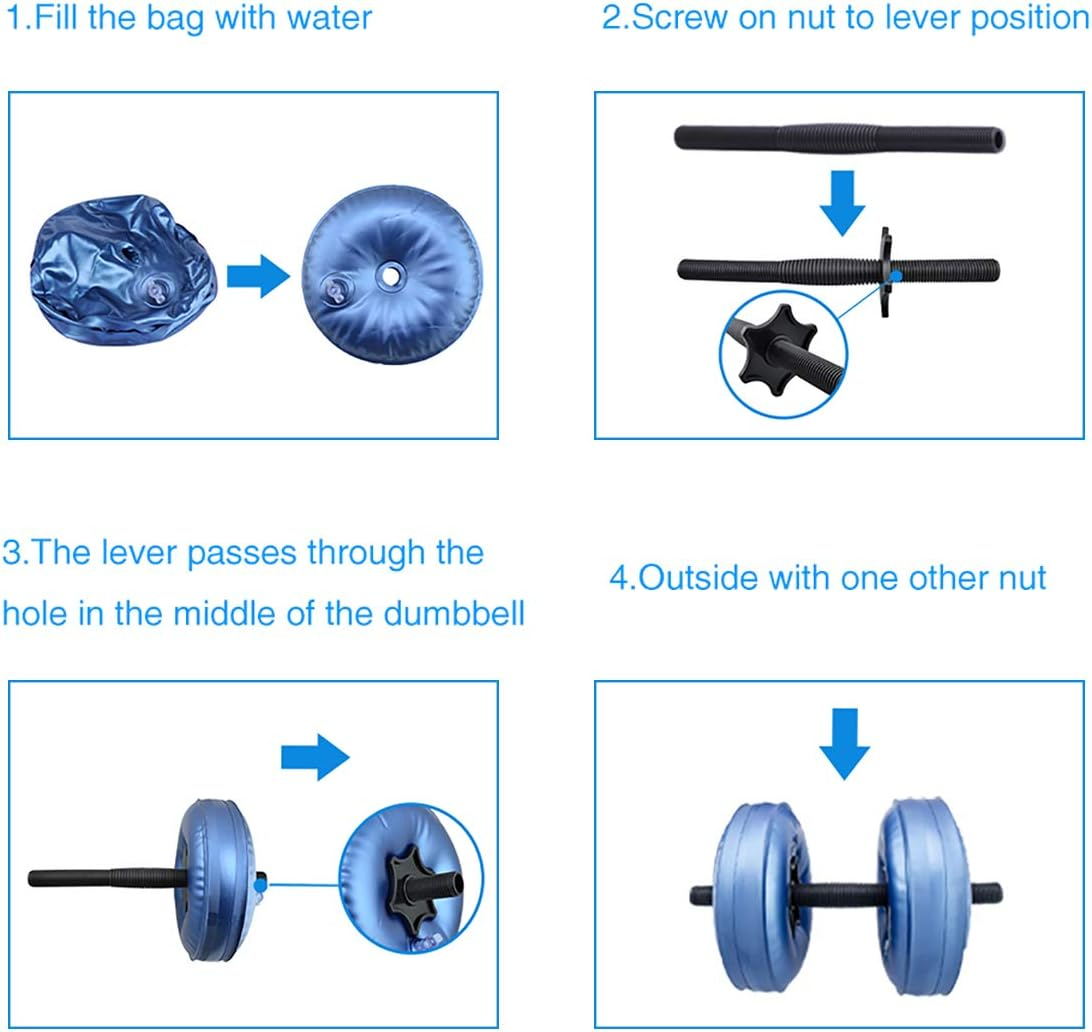 1.Fill the bag with water

2.Screw on nut to lever position

3.The lever passes through the hole in the middle of the dumbbell

4.Outside with one other nut