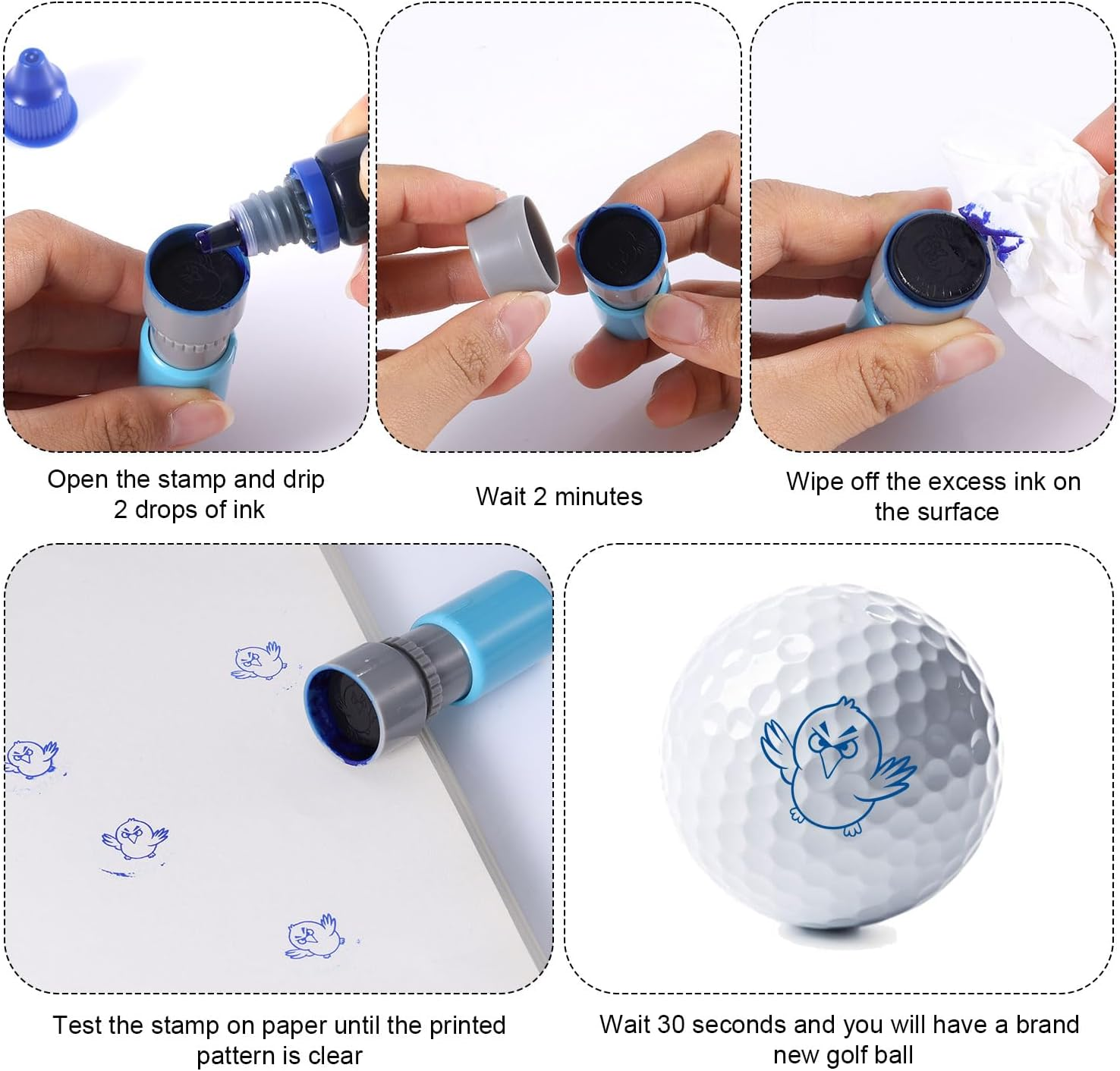 Open the stamp and drip 2 drops of ink

Wait 2 minutes

Wipe off the excess ink on the surface

Test the stamp on paper until the printed pattern is clear

Wait 30 seconds and you will have a brand new golf ball