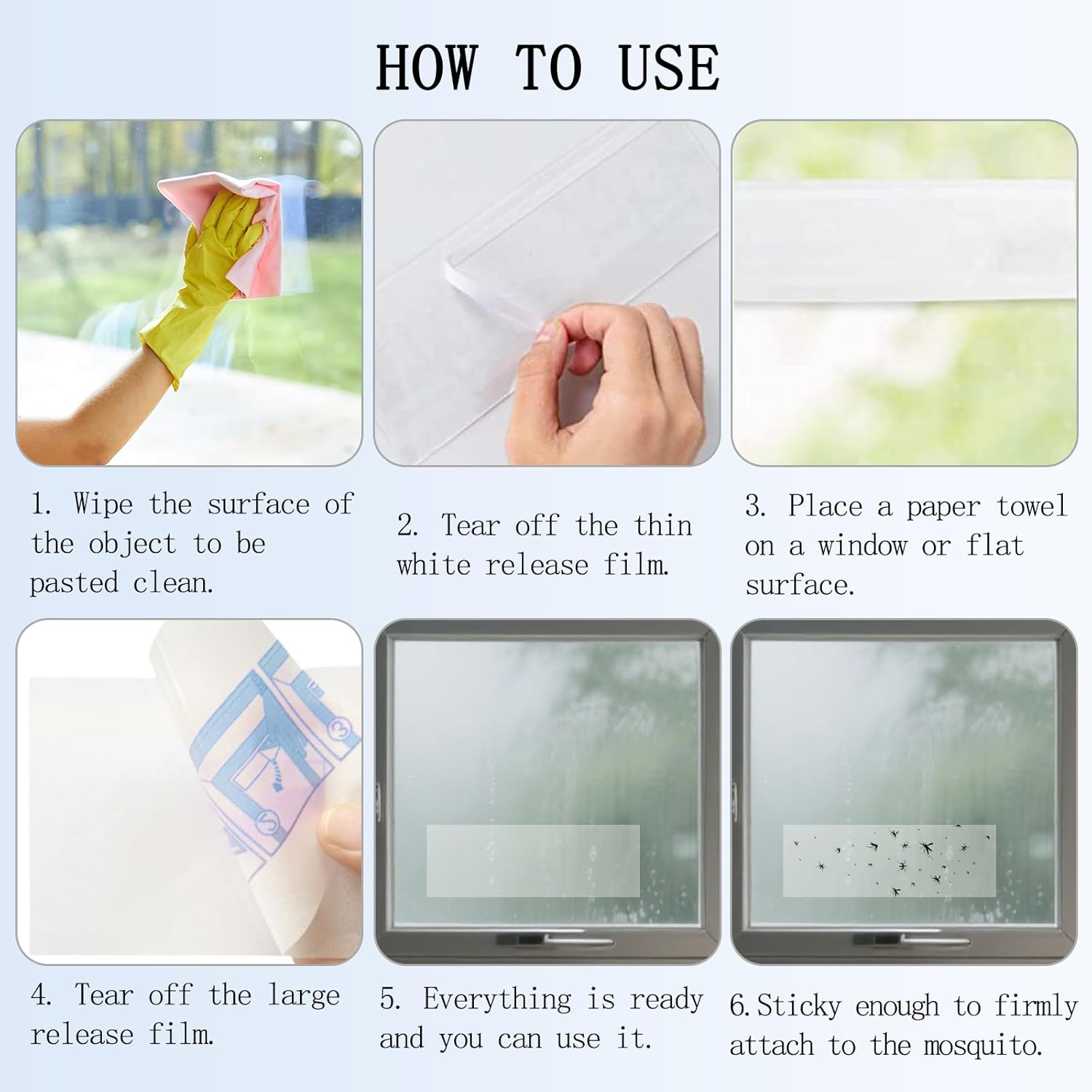 HOW TO USE

1. Wipe the surface of the object to be pasted clean.

2. Tear off the thin white release film.

3. Place a paper towel on a window or flat surface.

4. Tear off the large release film.

5. Everything is ready and you can use it.

6. Sticky enough to firmly attach to the mosquito.