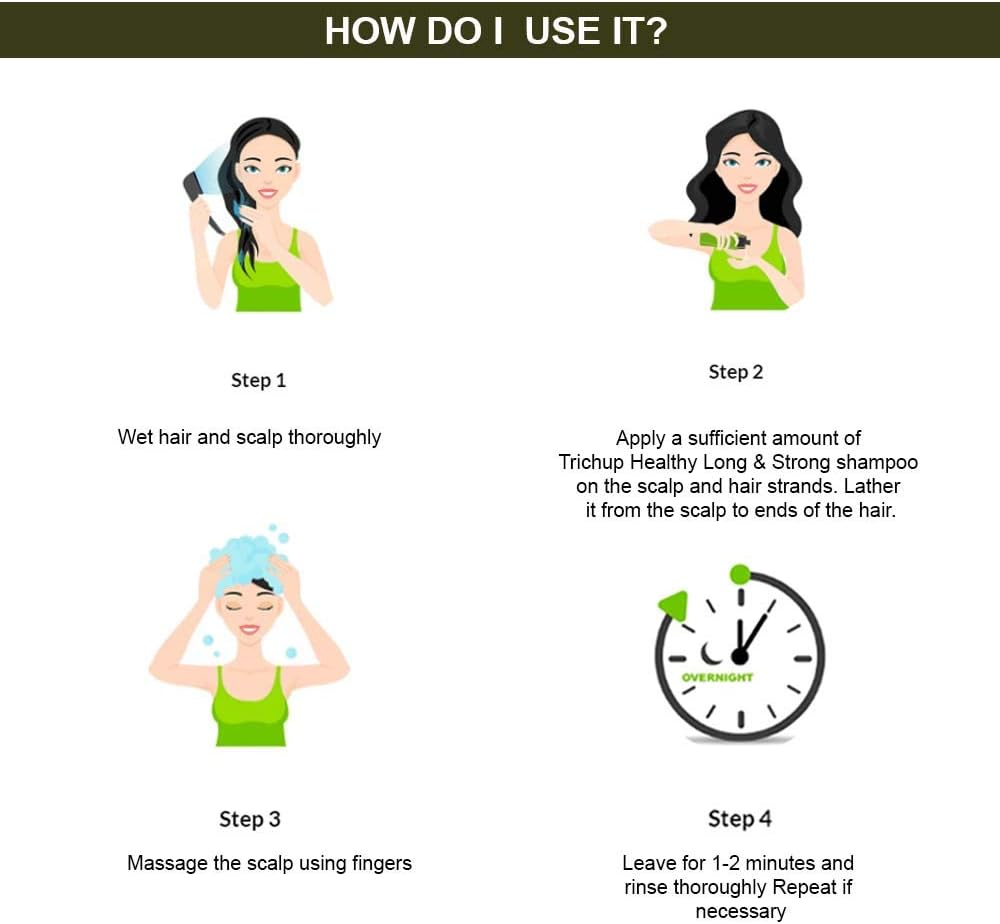 HOW DO I USE IT?

Step 1

Wet hair and scalp thoroughly

Step 2

Apply a sufficient amount of Trichup Healthy Long & Strong shampoo on the scalp and hair strands. Lather it from the scalp to ends of the hair.

Step 3

Massage the scalp using fingers

OVERNIGHT

Step 4

Leave for 1-2 minutes and rinse thoroughly Repeat if necessary