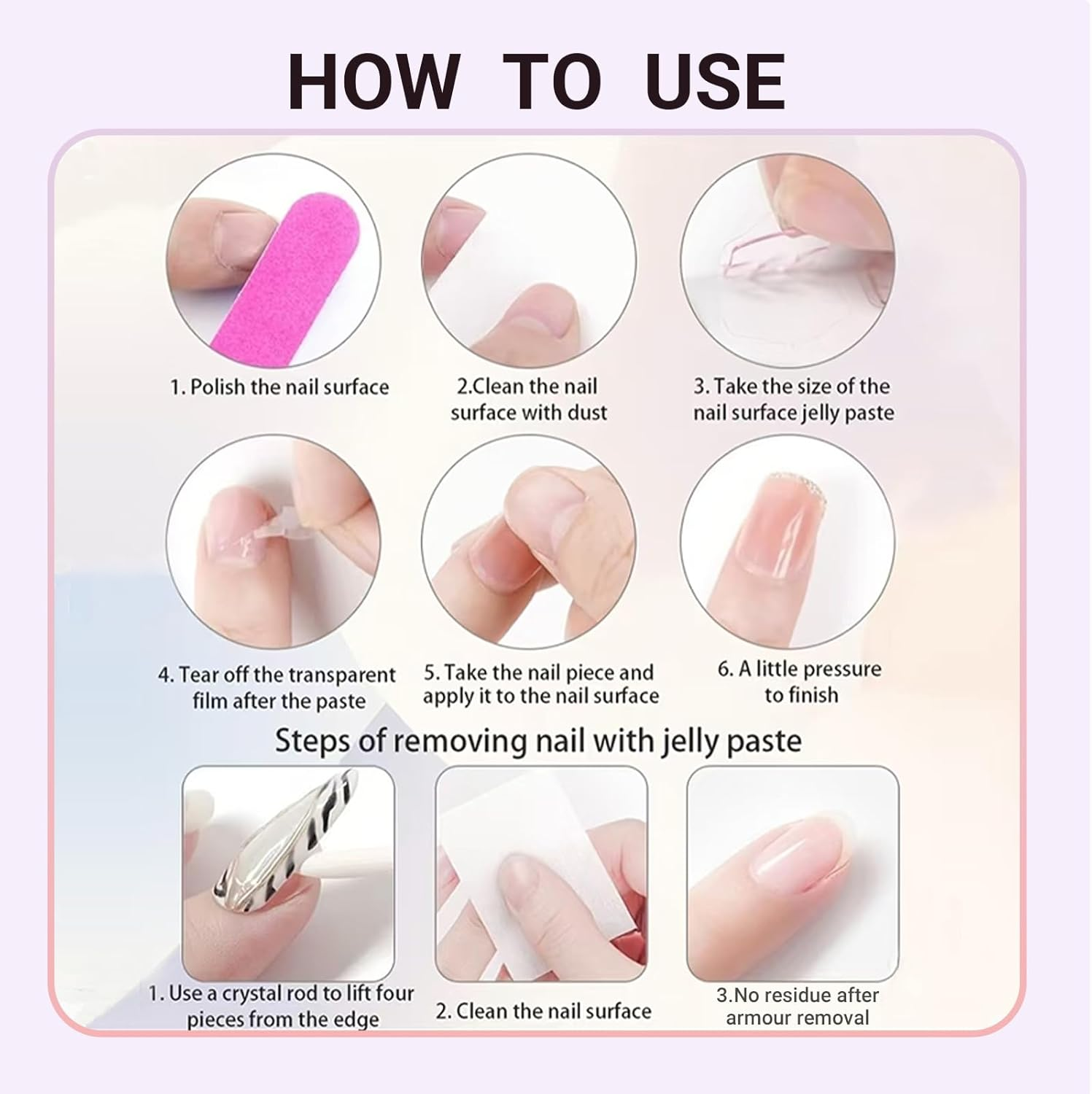 HOW TO USE

1. Polish the nail surface

2.Clean the nail surface with dust

3. Take the size of the nail surface jelly paste

4. Tear off the transparent film after the paste

5. Take the nail piece and apply it to the nail surface

6. A little pressure to finish

Steps of removing nail with jelly paste

1. Use a crystal rod to lift four pieces from the edge

2. Clean the nail surface

3.No residue after armour removal