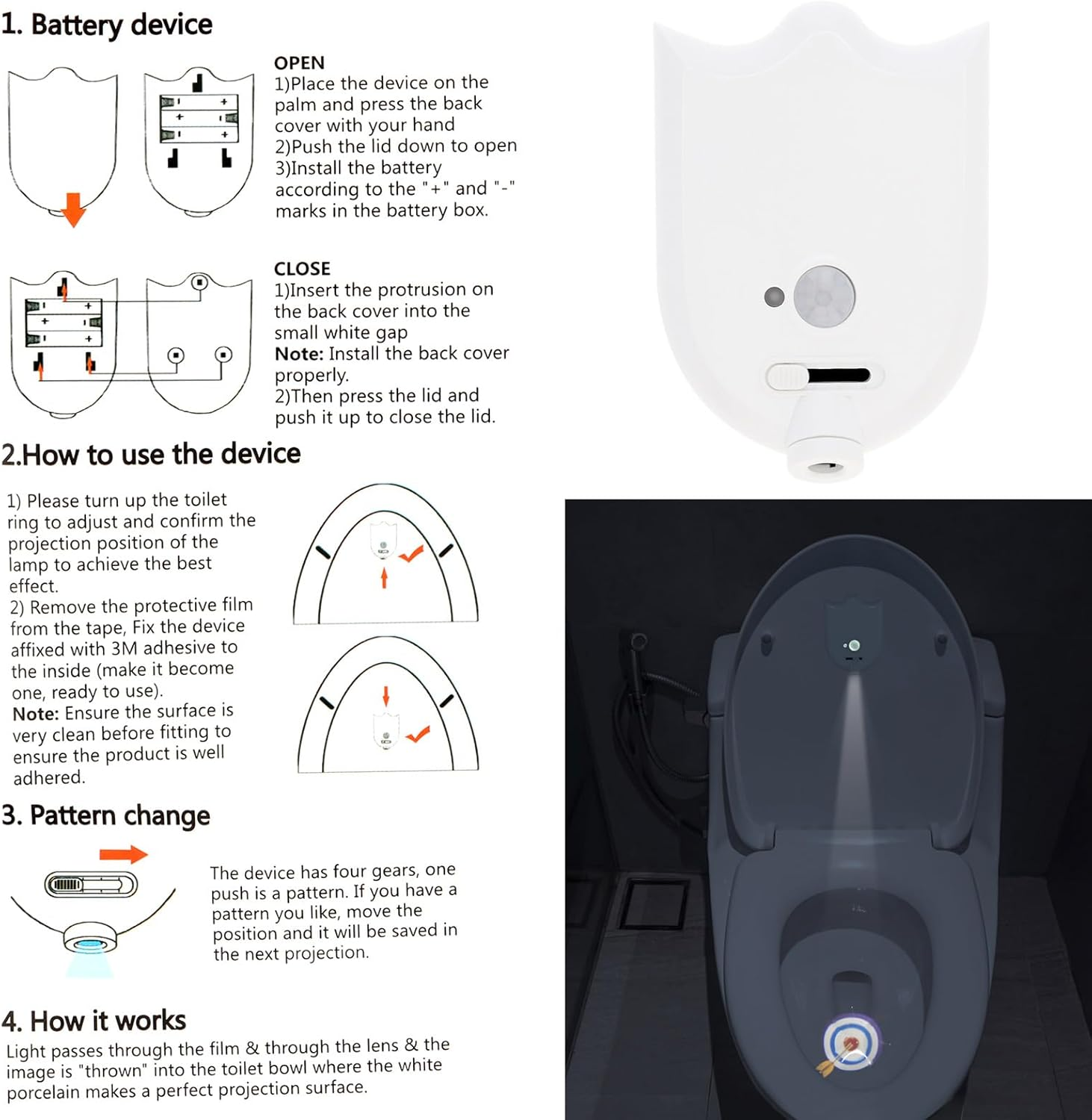 1. Battery device

OPEN
1)Place the device on the palm and press the back cover with your hand
2)Push the lid down to open
3)Install the battery according to the "+" and "-" marks in the battery box.

CLOSE
1)Insert the protrusion on the back cover into the small white gap
Note: Install the back cover properly.
2)Then press the lid and push it up to close the lid.

2.How to use the device

1) Please turn up the toilet ring to adjust and confirm the projection position of the lamp to achieve the best effect.
2) Remove the protective film from the tape, Fix the device affixed with 3M adhesive to the inside (make it become one, ready to use).
Note: Ensure the surface is very clean before fitting to ensure the product is well adhered.

3. Pattern change

The device has four gears, one push is a pattern. If you have a pattern you like, move the position and it will be saved in the next projection.

4. How it works
Light passes through the film & through the lens & the image is "thrown" into the toilet bowl where the white porcelain makes a perfect projection surface.