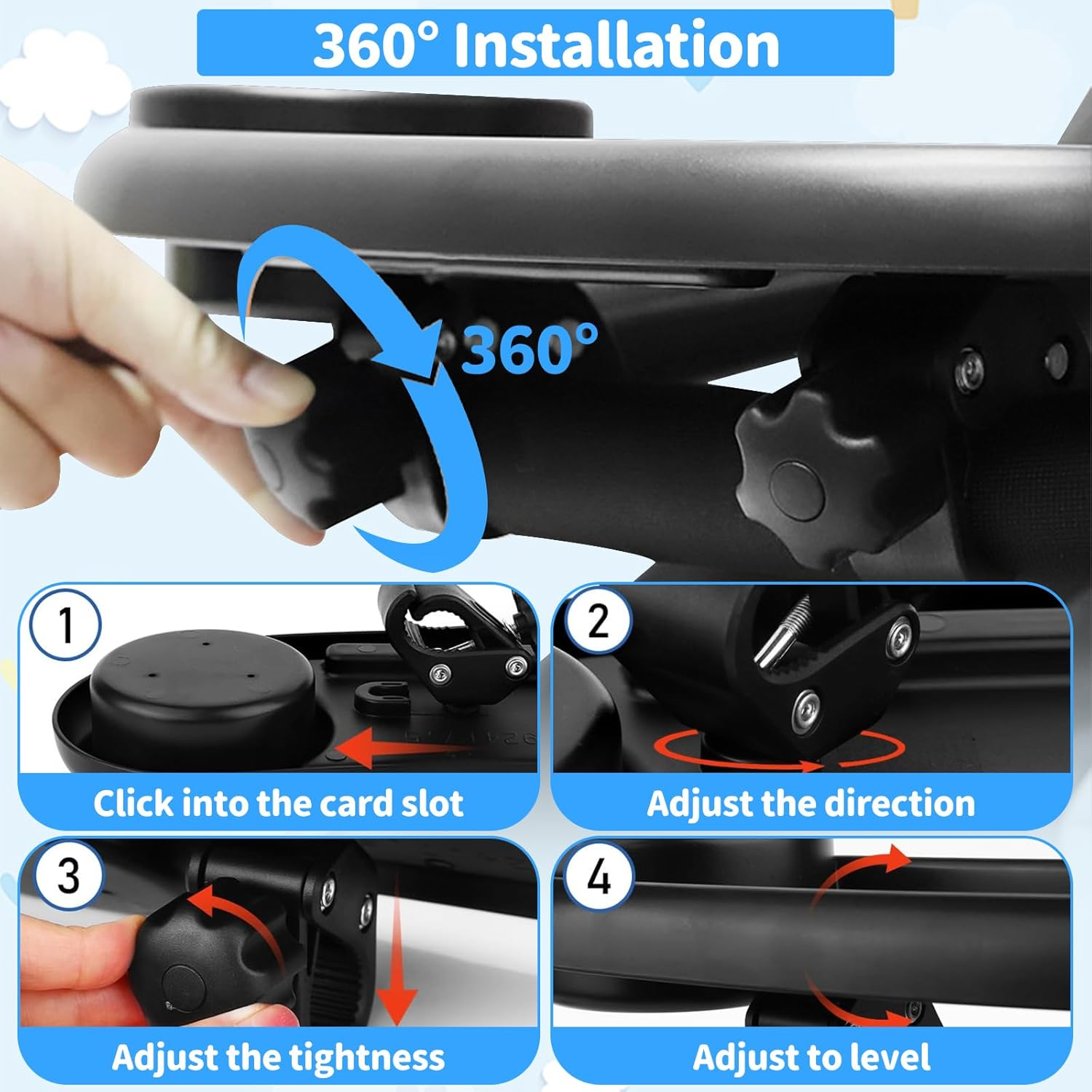 360° Installation

360°

1
Click into the card slot

2
Adjust the direction

3
Adjust the tightness

4
Adjust to level