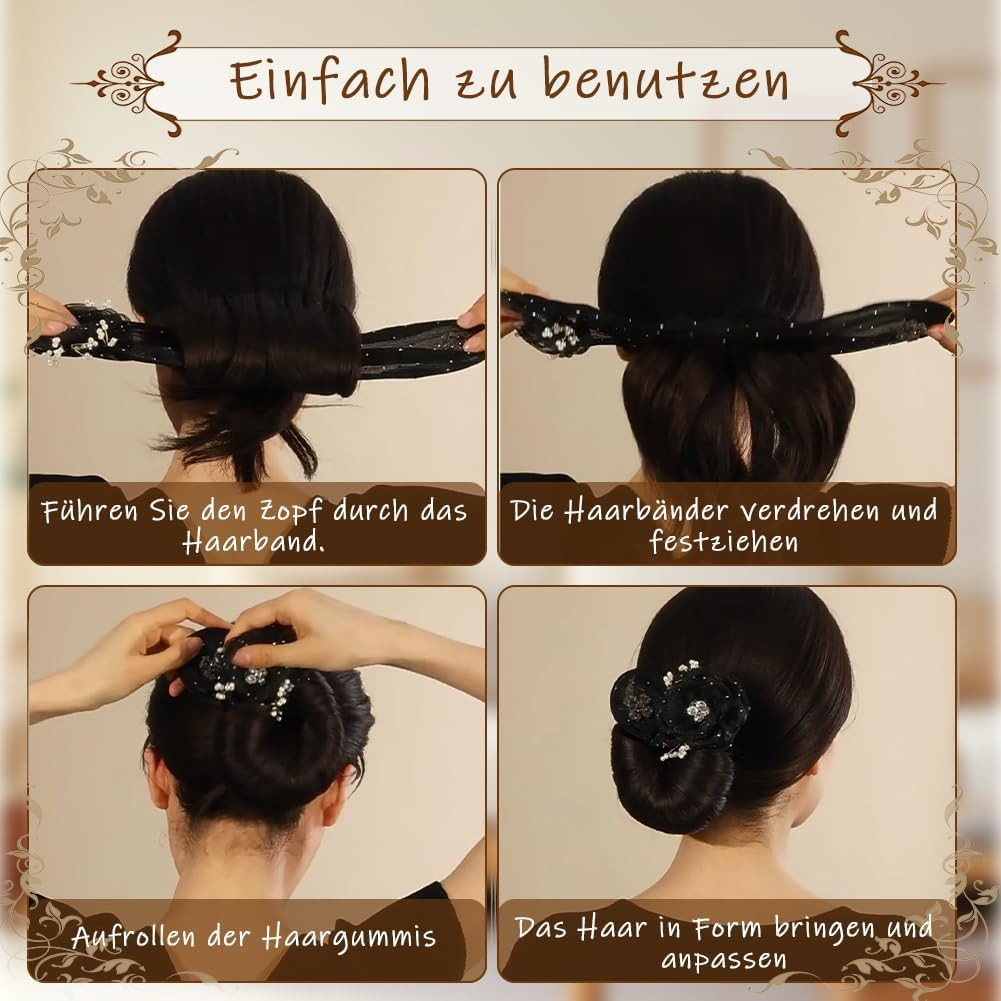 Einfach zu benutzen

Führen Sie den Zopf durch das Haarband.

Die Haarbänder verdrehen und festziehen

Aufrollen der Haargummis

Das Haar in Form bringen und anpassen