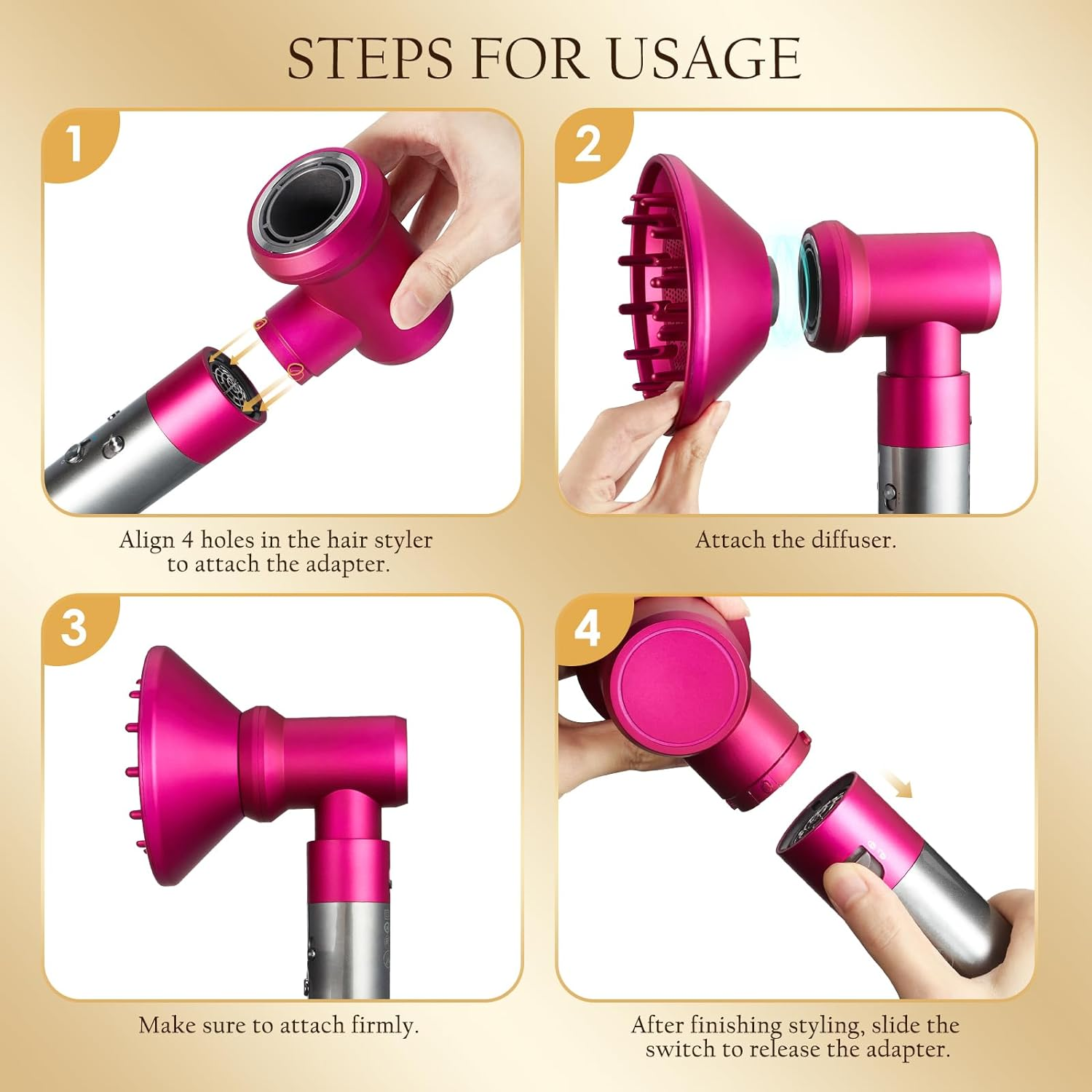 STEPS FOR USAGE

1

Align 4 holes in the hair styler to attach the adapter.

2

Attach the diffuser.

3

Make sure to attach firmly.

4

After finishing styling, slide the switch to release the adapter.