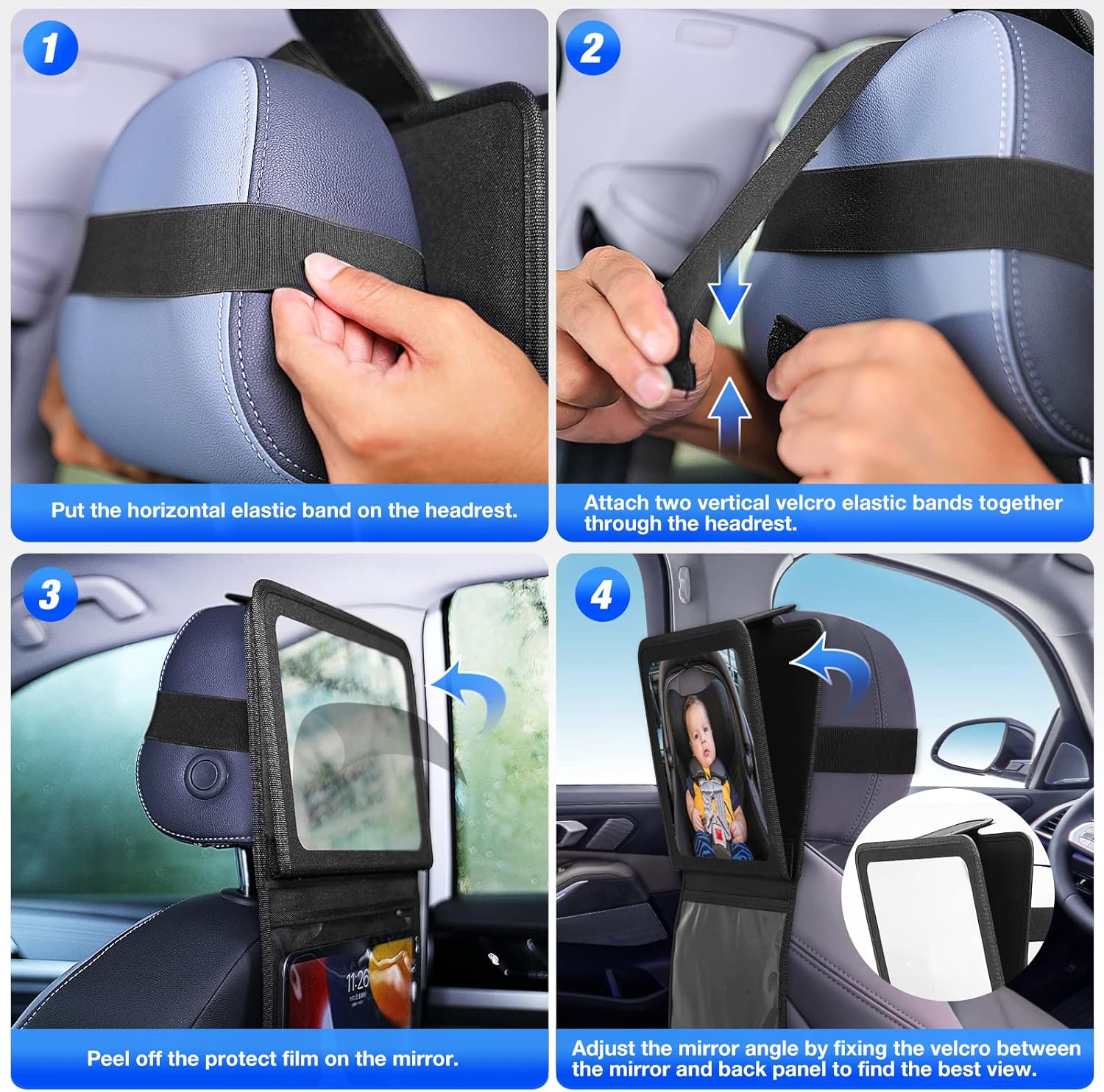 1

Put the horizontal elastic band on the headrest.

2

Attach two vertical velcro elastic bands together through the headrest.

3

11:26

Peel off the protect film on the mirror.

4

Adjust the mirror angle by fixing the velcro between the mirror and back panel to find the best view.