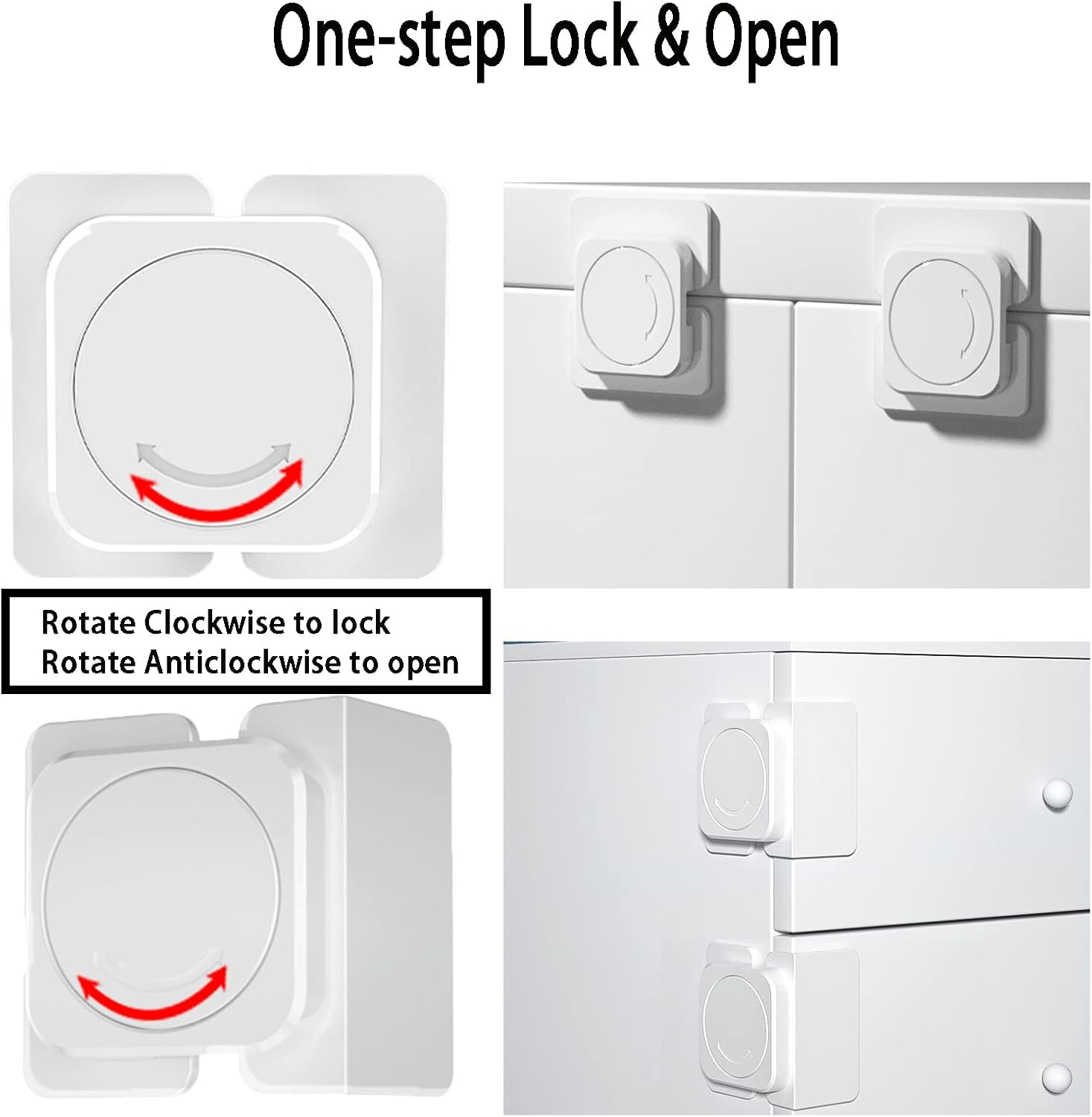 One-step Lock & Open

Rotate Clockwise to lock
Rotate Anticlockwise to open