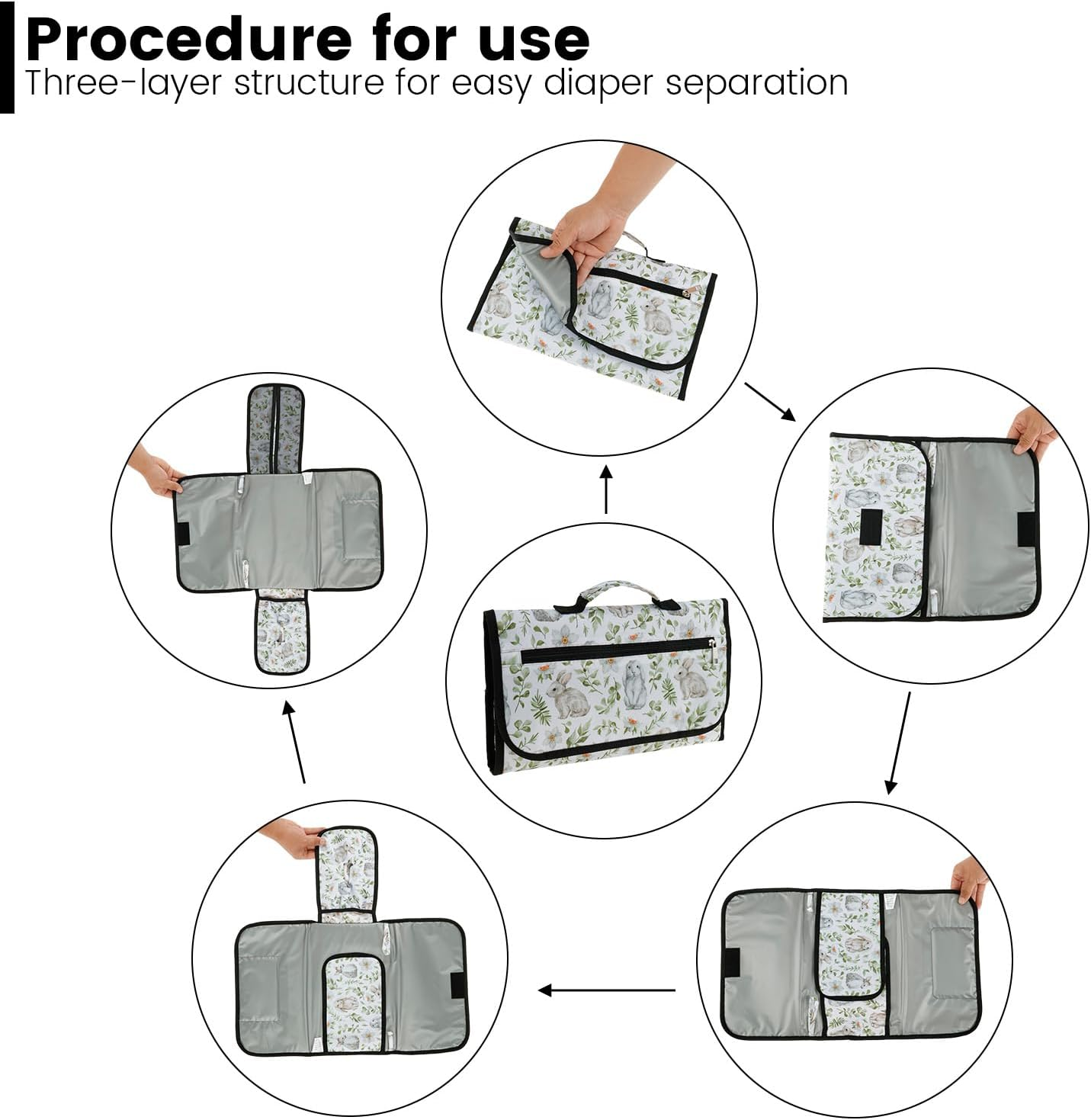 Procedure for use
Three-layer structure for easy diaper separation