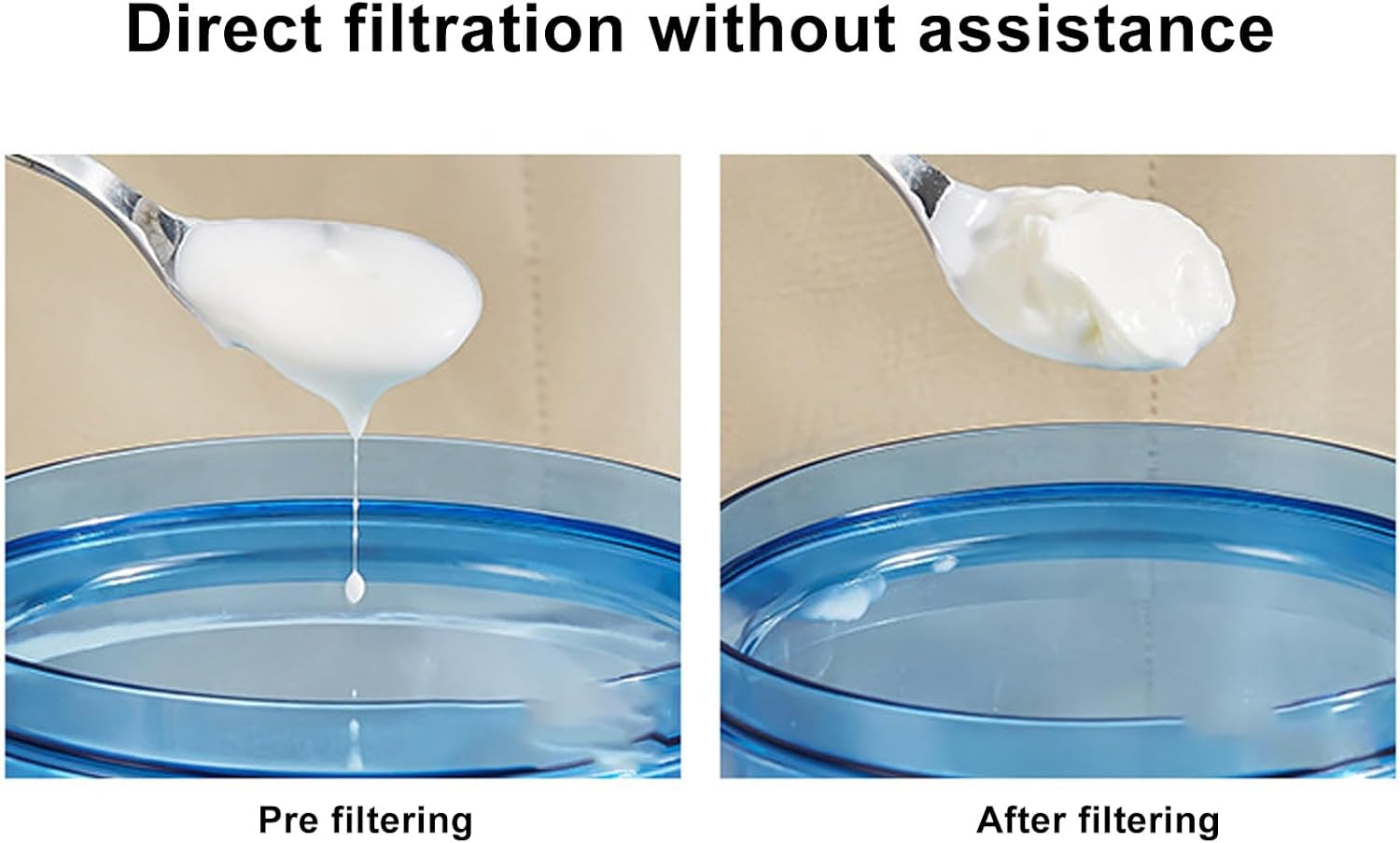 Direct filtration without assistance

Pre filtering

After filtering