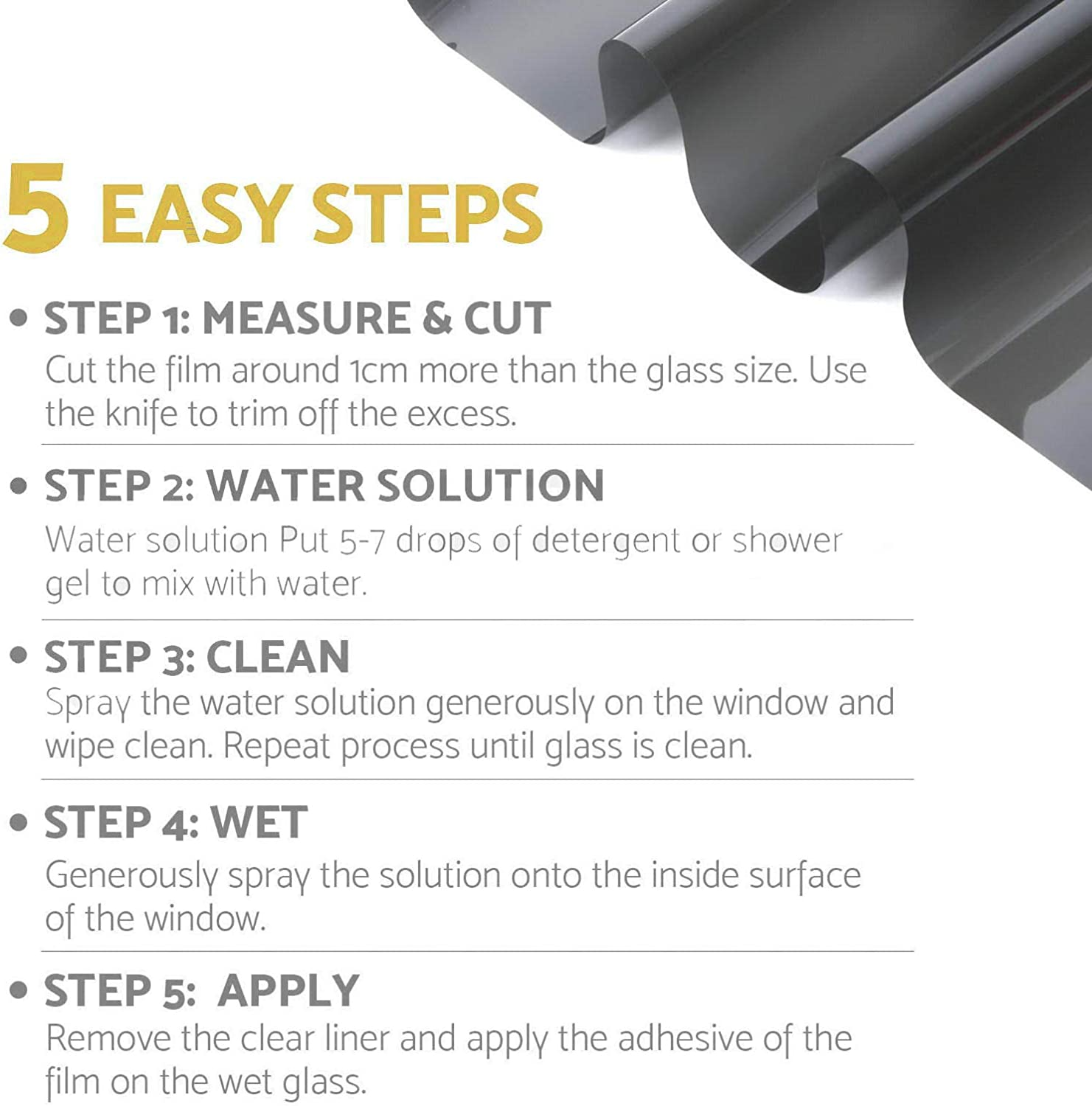 5 EASY STEPS

• STEP 1: MEASURE & CUT
Cut the film around 1cm more than the glass size. Use the knife to trim off the excess.

• STEP 2: WATER SOLUTION
Water solution Put 5-7 drops of detergent or shower gel to mix with water.

• STEP 3: CLEAN
Spray the water solution generously on the window and wipe clean. Repeat process until glass is clean.

• STEP 4: WET
Generously spray the solution onto the inside surface of the window.

• STEP 5: APPLY
Remove the clear liner and apply the adhesive of the film on the wet glass.