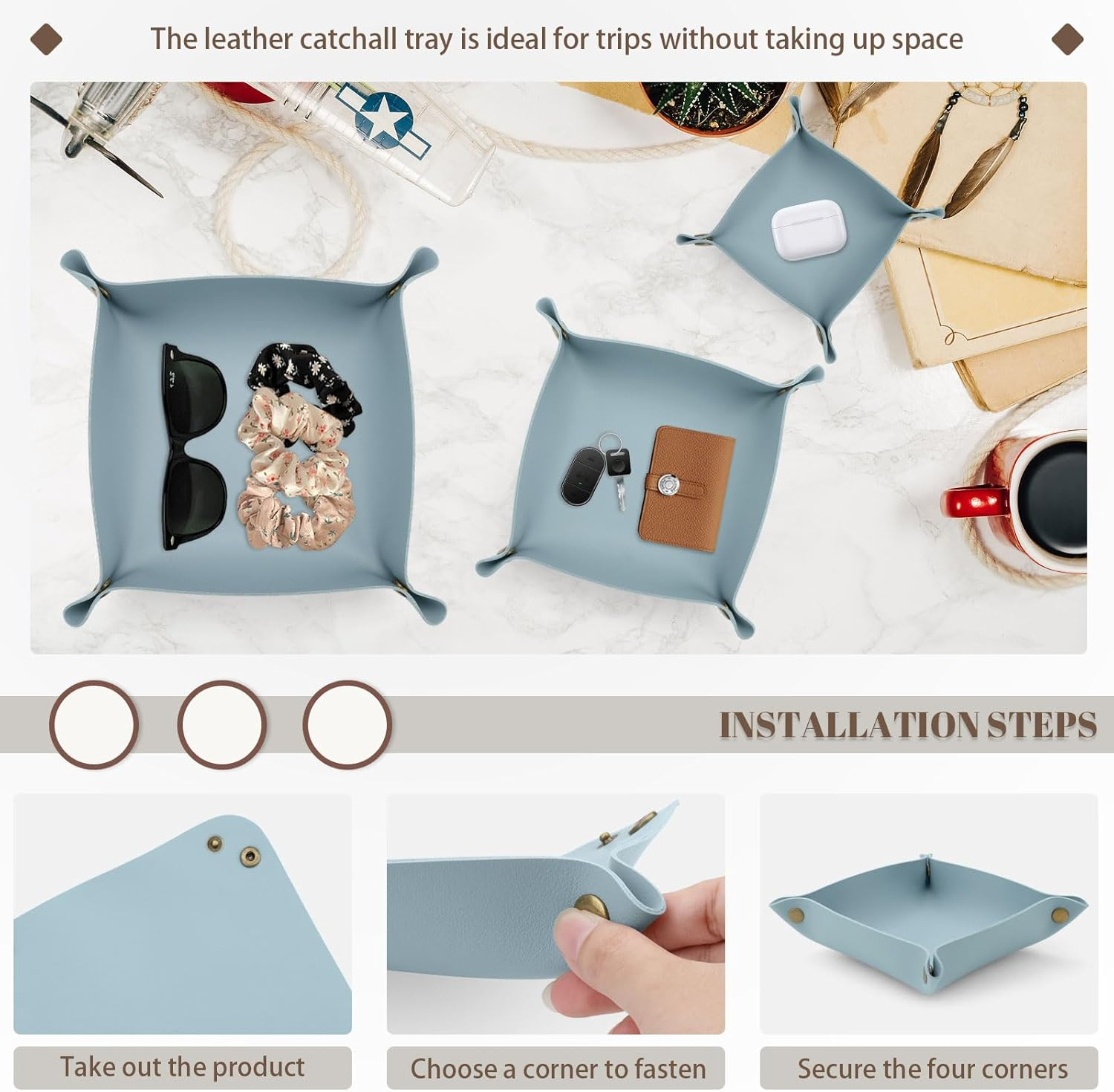 The leather catchall tray is ideal for trips without taking up space

INSTALLATION STEPS

Take out the product

Choose a corner to fasten

Secure the four corners