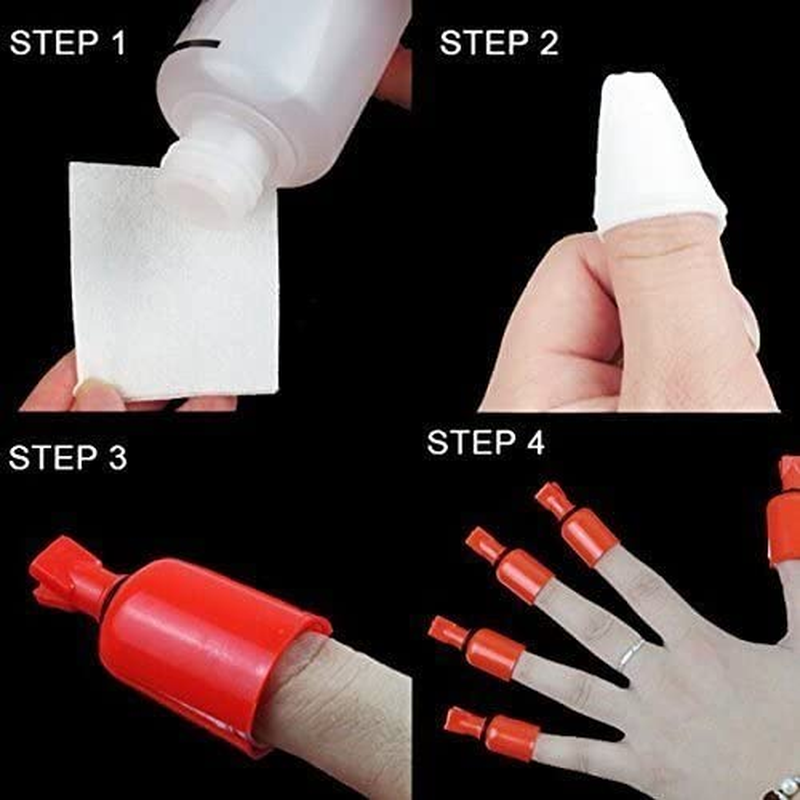 STEP 1

STEP 2

STEP 3

STEP 4