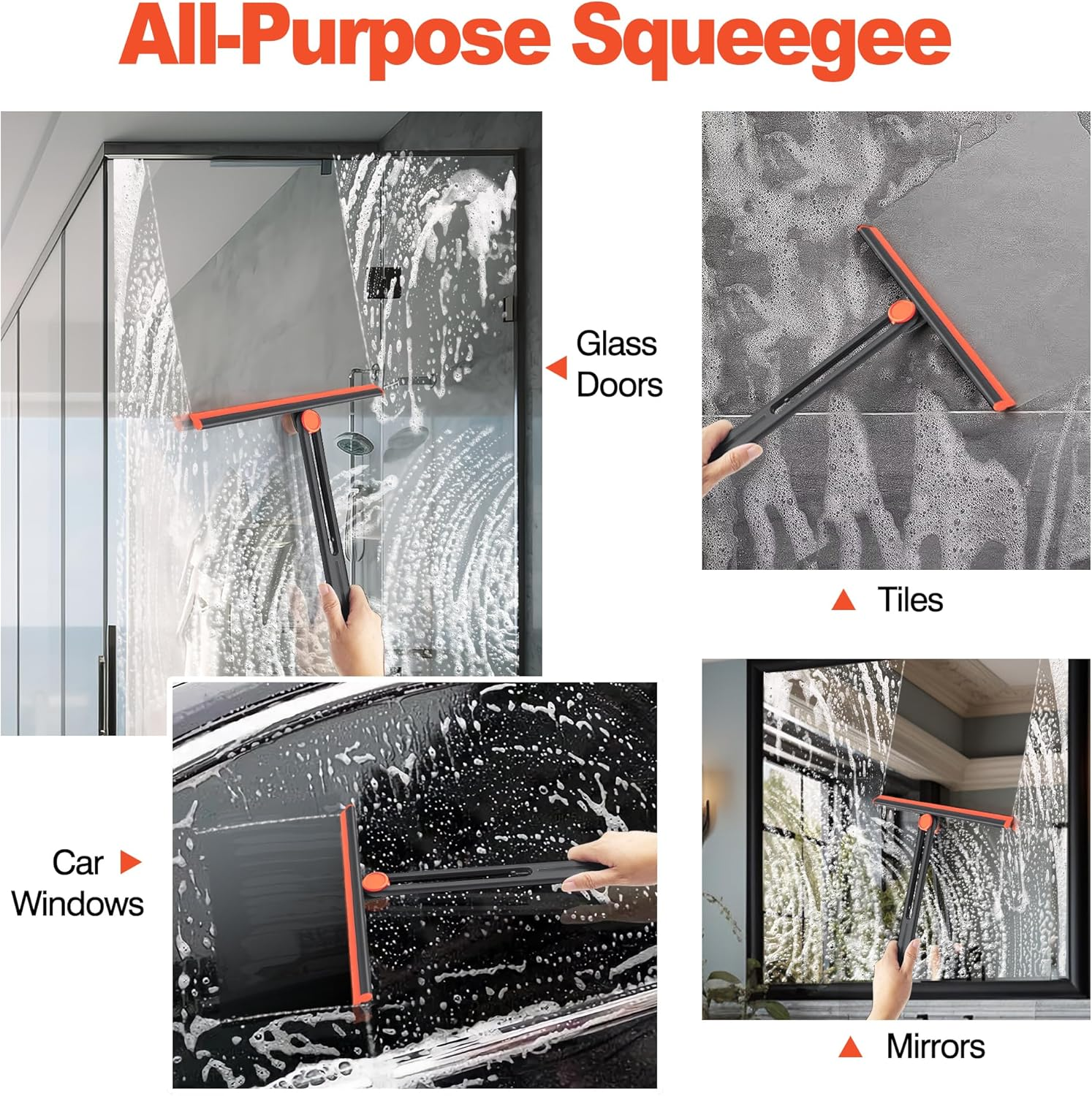 All-Purpose Squeegee

Glass Doors

Tiles

Car Windows

Mirrors