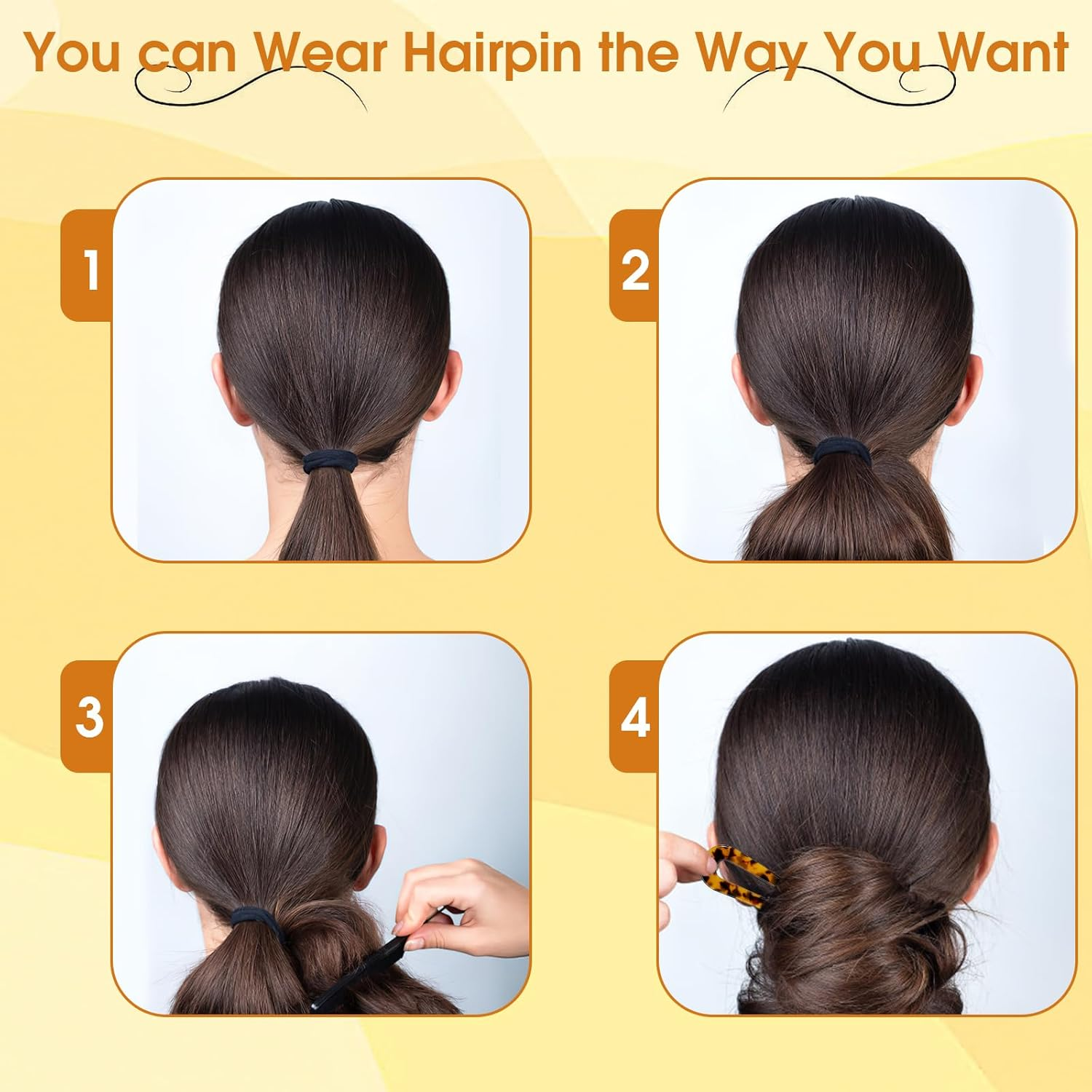 You can Wear Hairpin the Way You Want

1

2

3

4