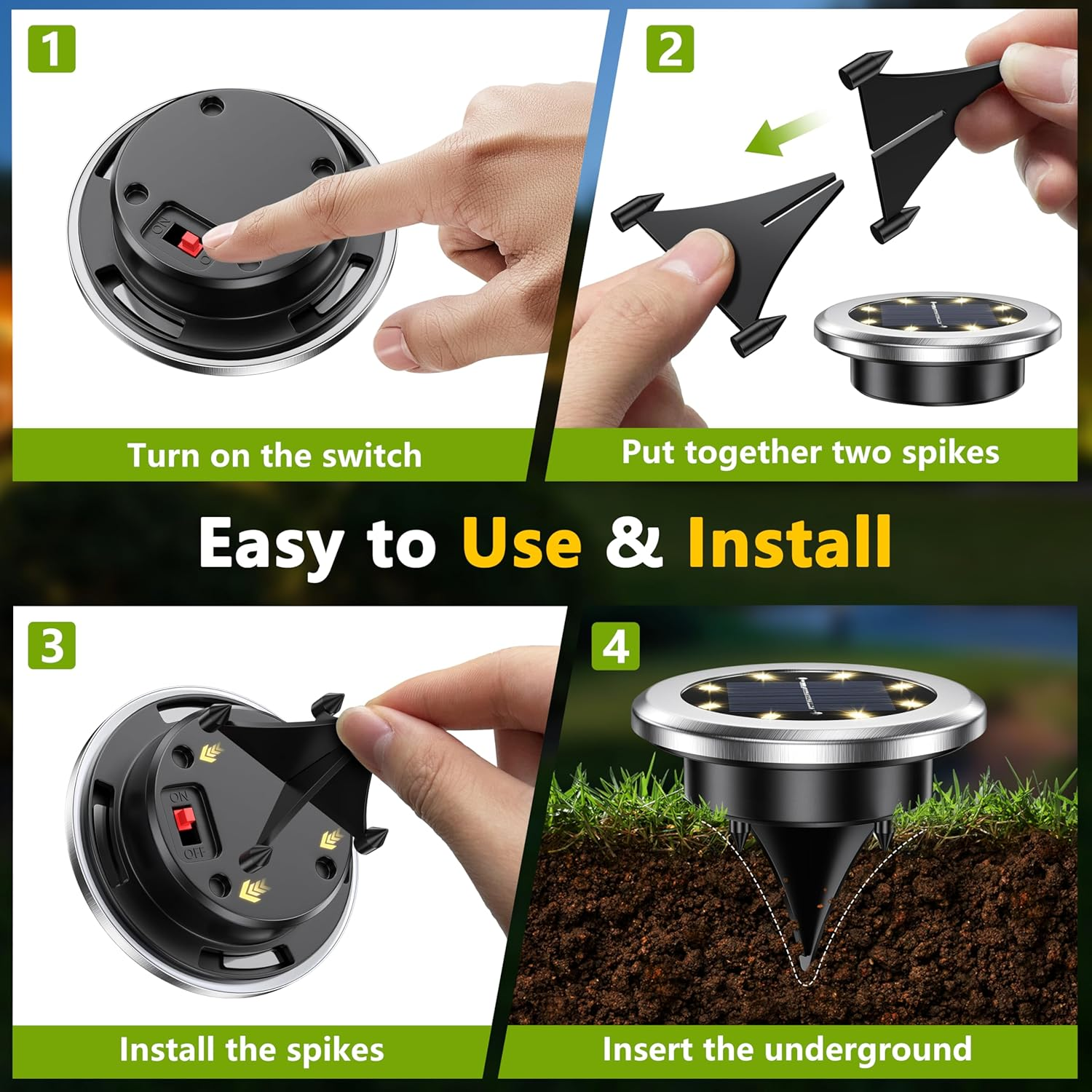 1

Turn on the switch

2

Put together two spikes

Easy to Use & Install

3

ON

OFF

Install the spikes

4

Insert the underground