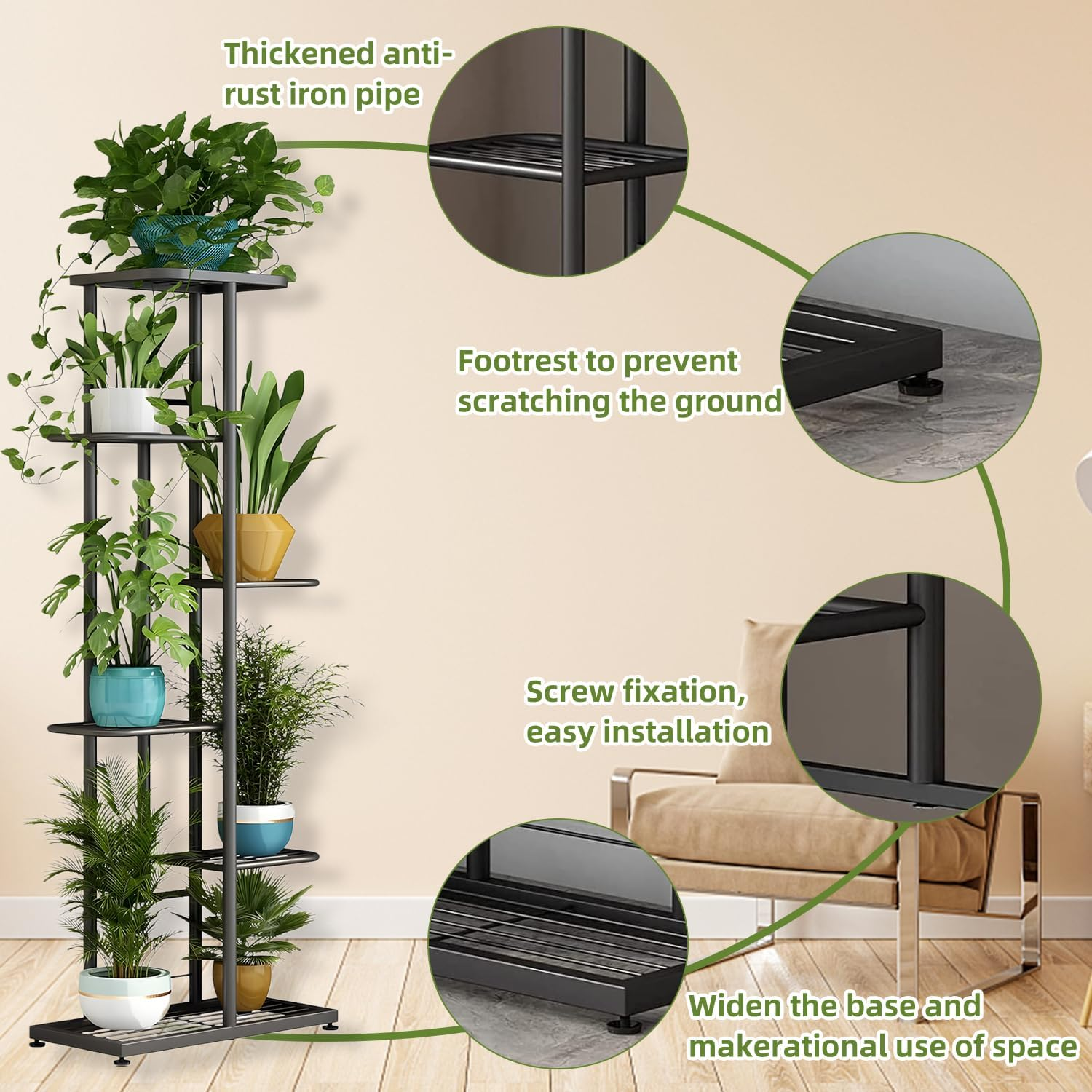 Thickened anti-rust iron pipe

Footrest to prevent scratching the ground

Screw fixation, easy installation

Widen the base and makerational use of space