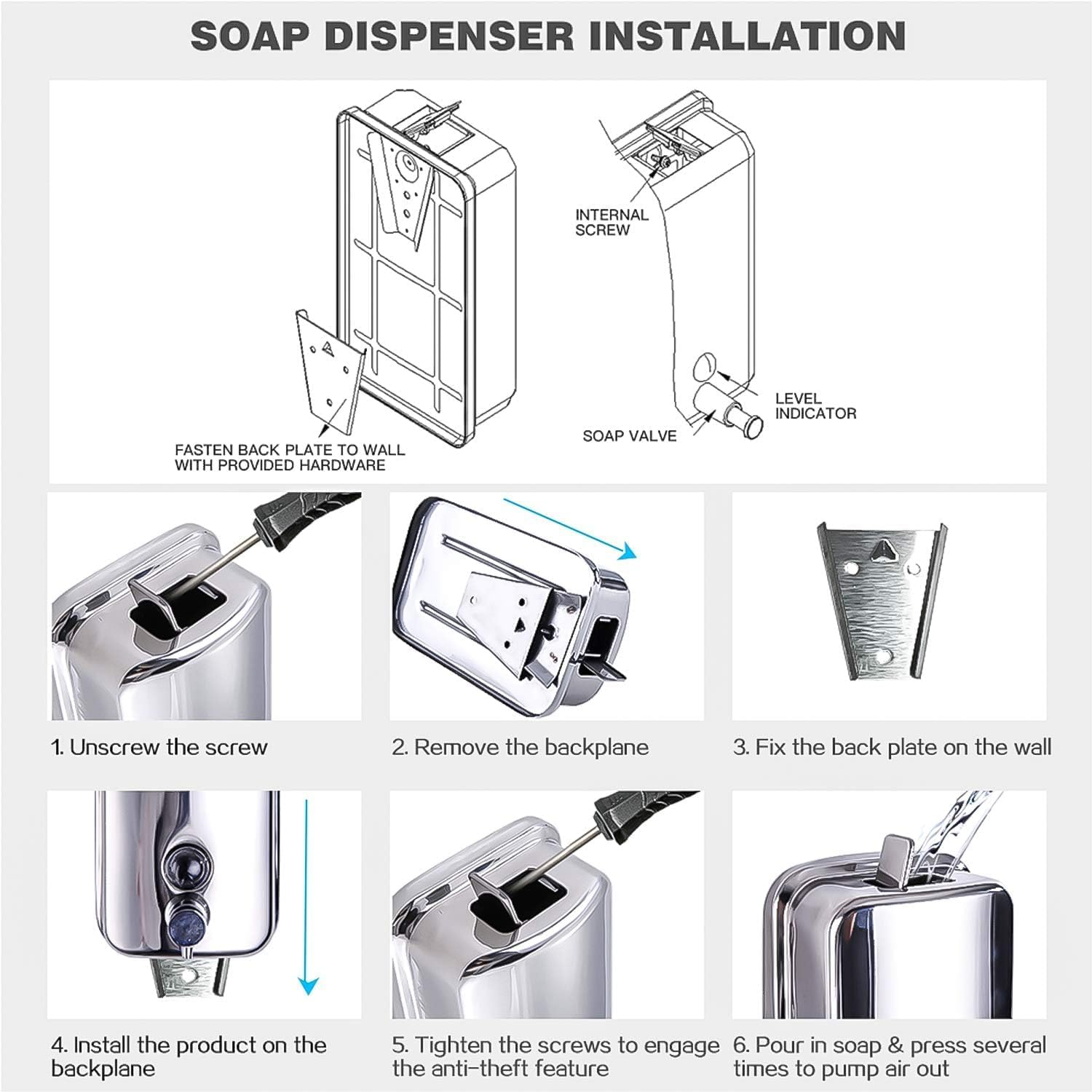 SOAP DISPENSER INSTALLATION

INTERNAL SCREW

LEVEL INDICATOR

SOAP VALVE

FASTEN BACK PLATE TO WALL WITH PROVIDED HARDWARE

1. Unscrew the screw

2. Remove the backplane

3. Fix the back plate on the wall

4. Install the product on the backplane

5. Tighten the screws to engage the anti-theft feature

6. Pour in soap & press several times to pump air out