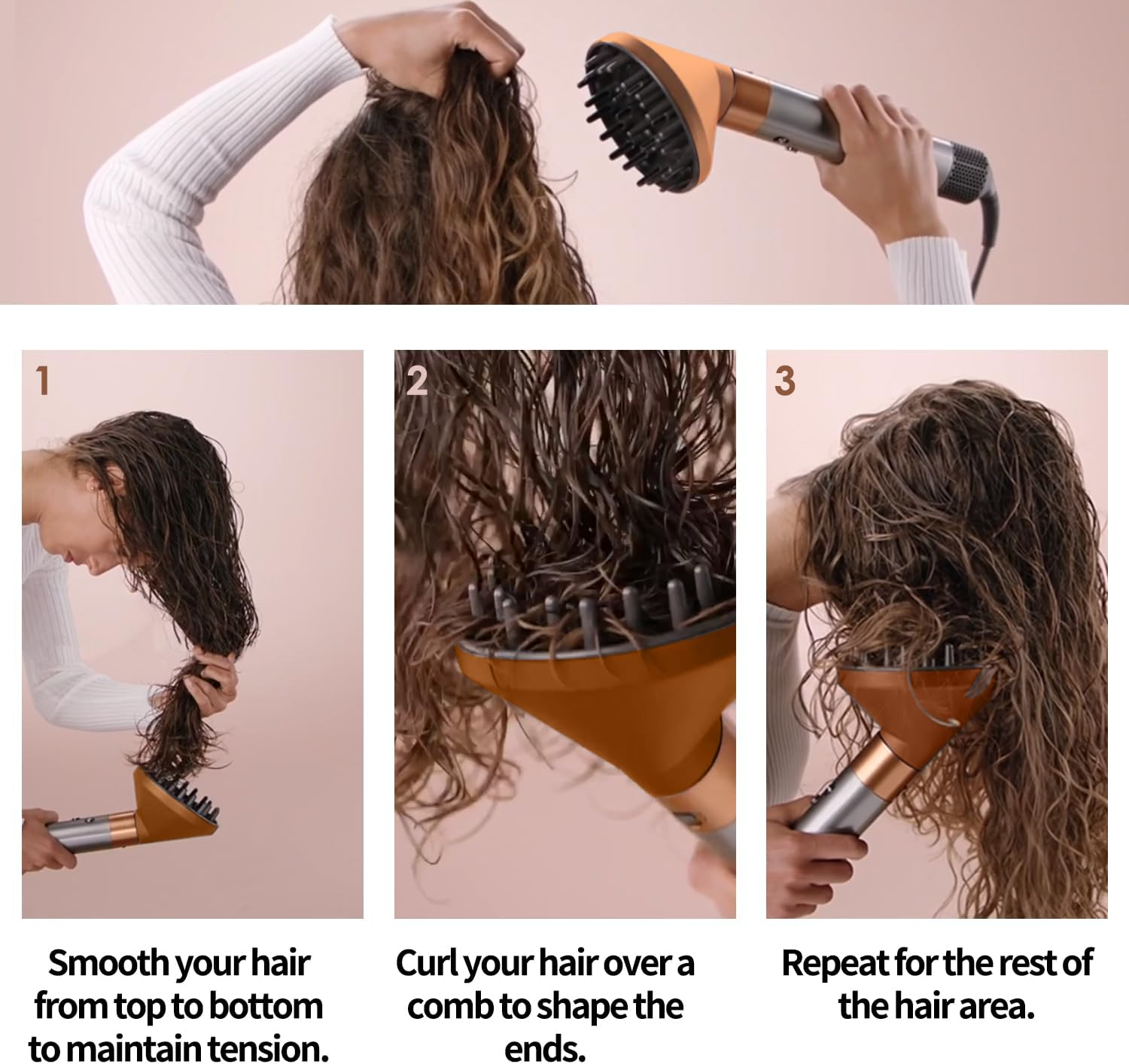 1

Smooth your hair from top to bottom to maintain tension.

2

Curl your hair over a comb to shape the ends.

3

Repeat for the rest of the hair area.