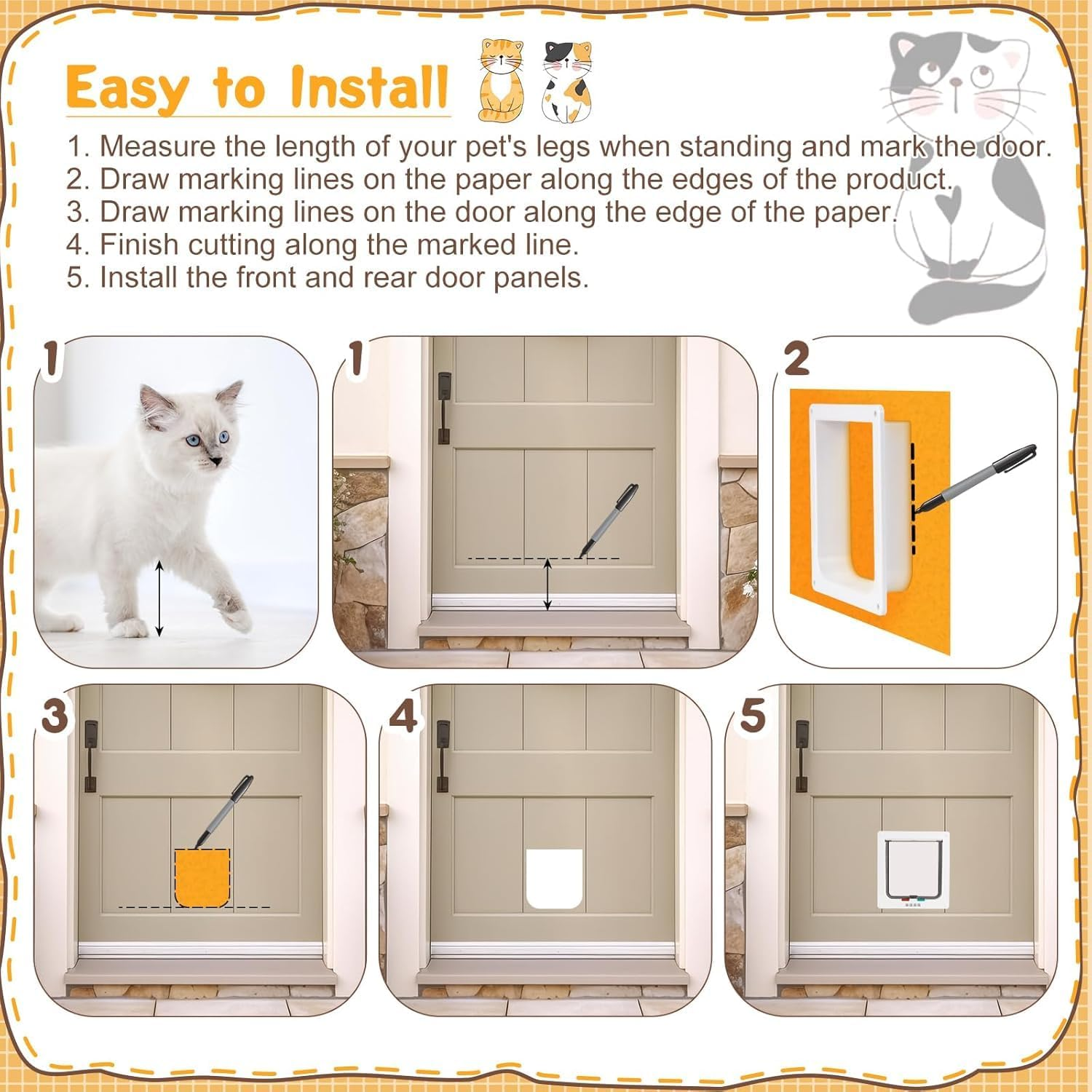 Easy to Install

1. Measure the length of your pet's legs when standing and mark the door.
2. Draw marking lines on the paper along the edges of the product.
3. Draw marking lines on the door along the edge of the paper.
4. Finish cutting along the marked line.
5. Install the front and rear door panels.

1

1

2

3

4

5