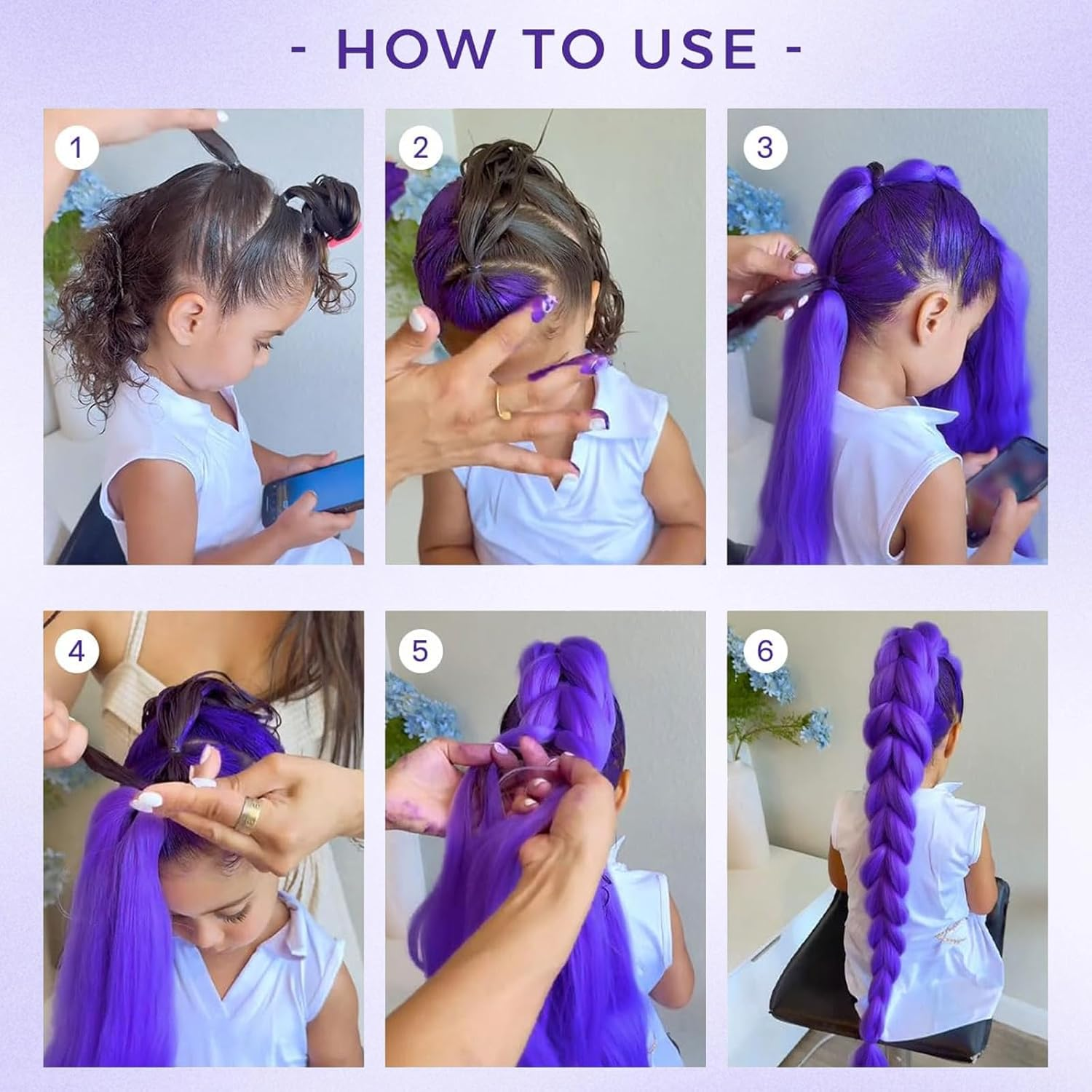 - HOW TO USE -

1

2

3

4

5

6