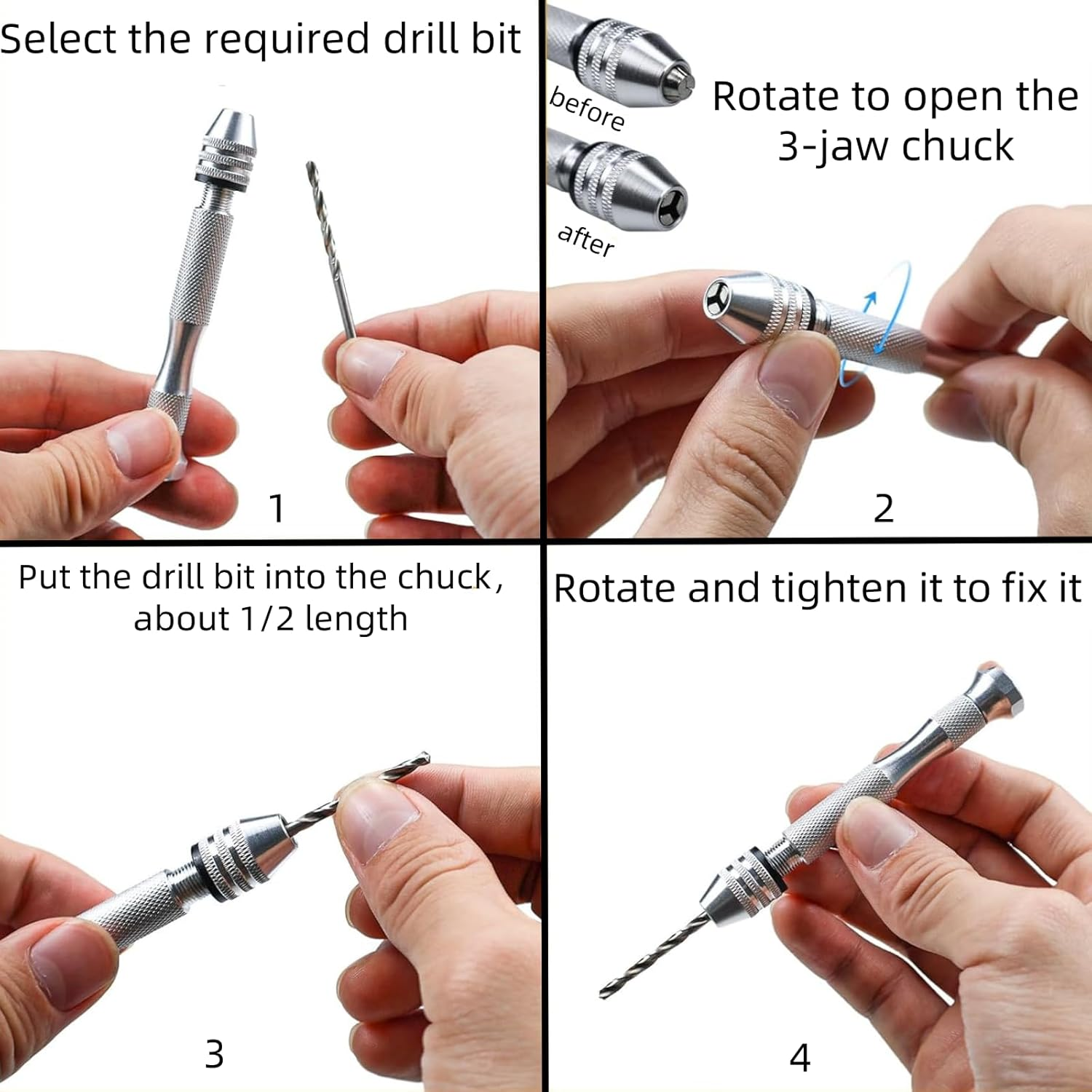 Select the required drill bit

1

before

after

Rotate to open the 3-jaw chuck

2

Put the drill bit into the chuck, about 1/2 length

3

Rotate and tighten it to fix it

4