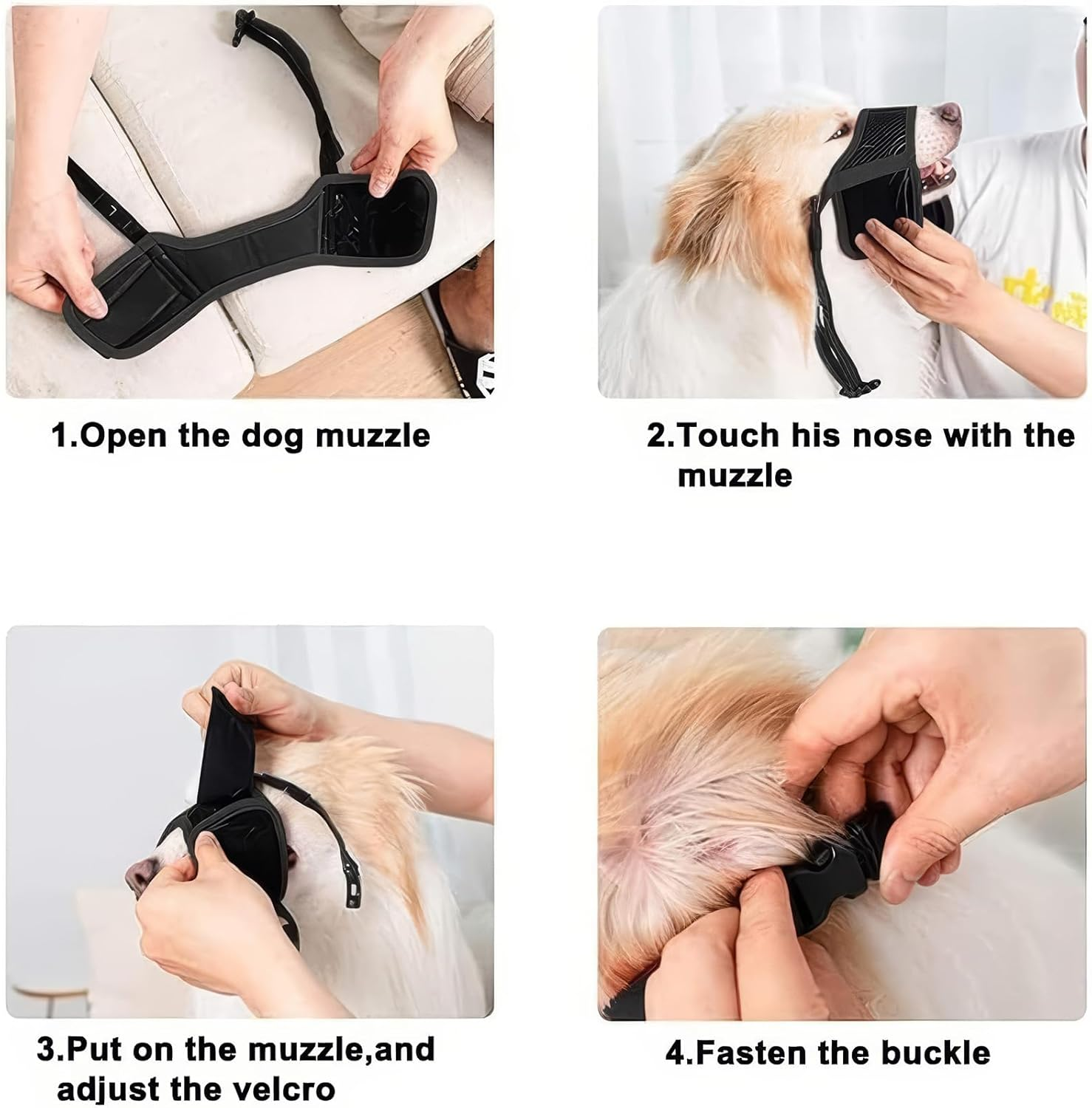 1.Open the dog muzzle

2.Touch his nose with the muzzle

3.Put on the muzzle,and adjust the velcro

4.Fasten the buckle