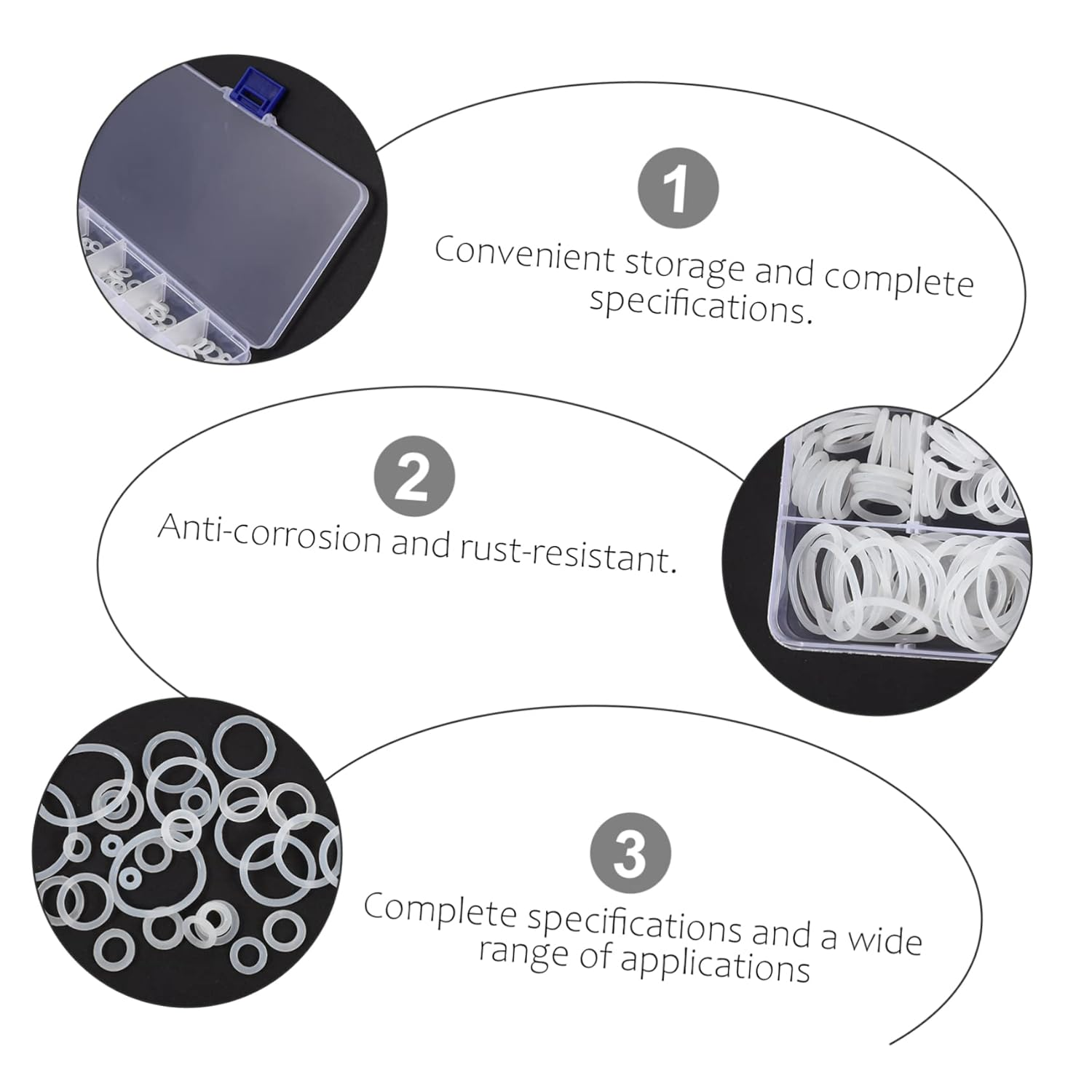 1

Convenient storage and complete specifications.

2

Anti-corrosion and rust-resistant.

3

Complete specifications and a wide range of applications