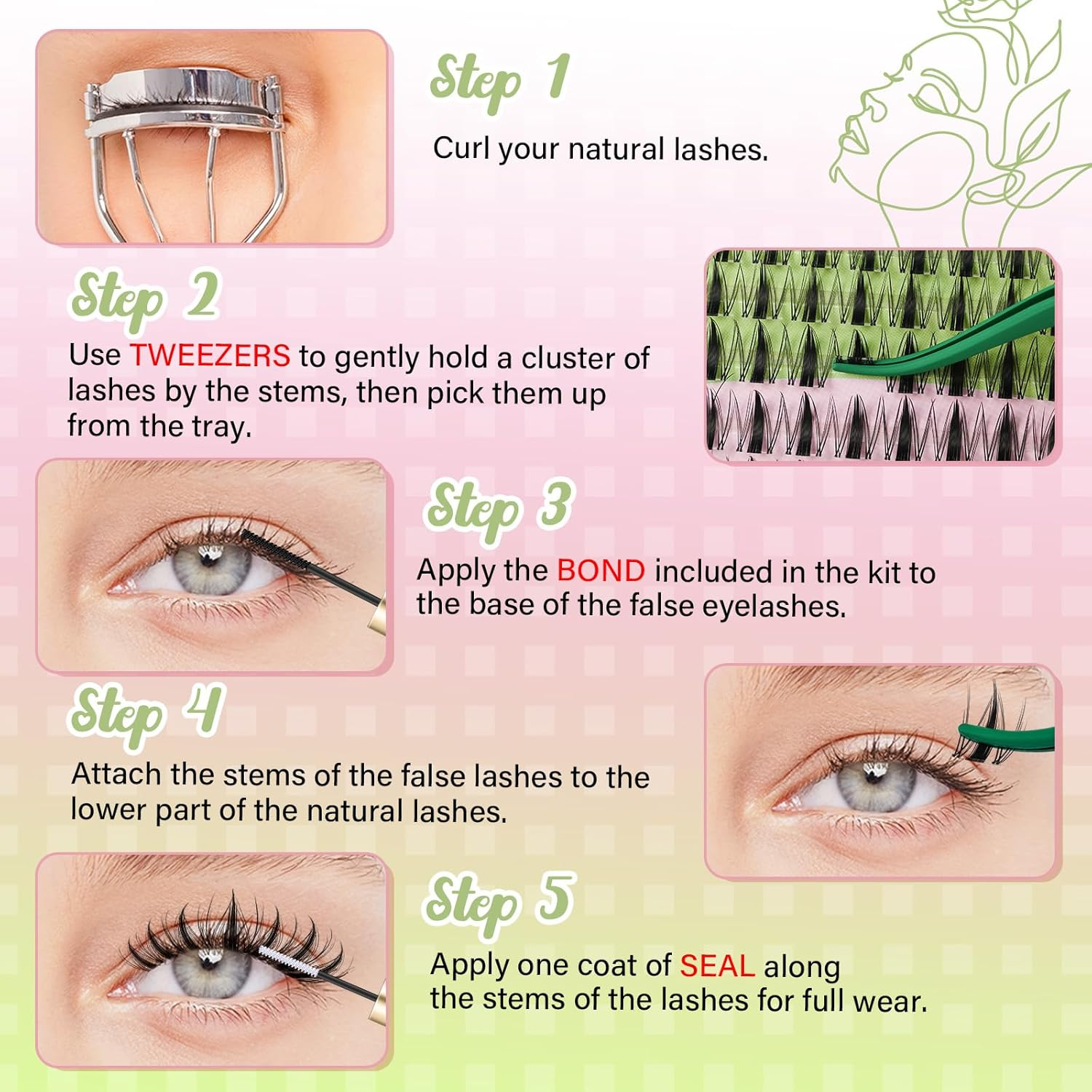 Step 1

Curl your natural lashes.

Step 2

Use TWEEZERS to gently hold a cluster of lashes by the stems, then pick them up from the tray.

Step 3

Apply the BOND included in the kit to the base of the false eyelashes.

Step 4

Attach the stems of the false lashes to the lower part of the natural lashes.

Step 5

Apply one coat of SEAL along the stems of the lashes for full wear.