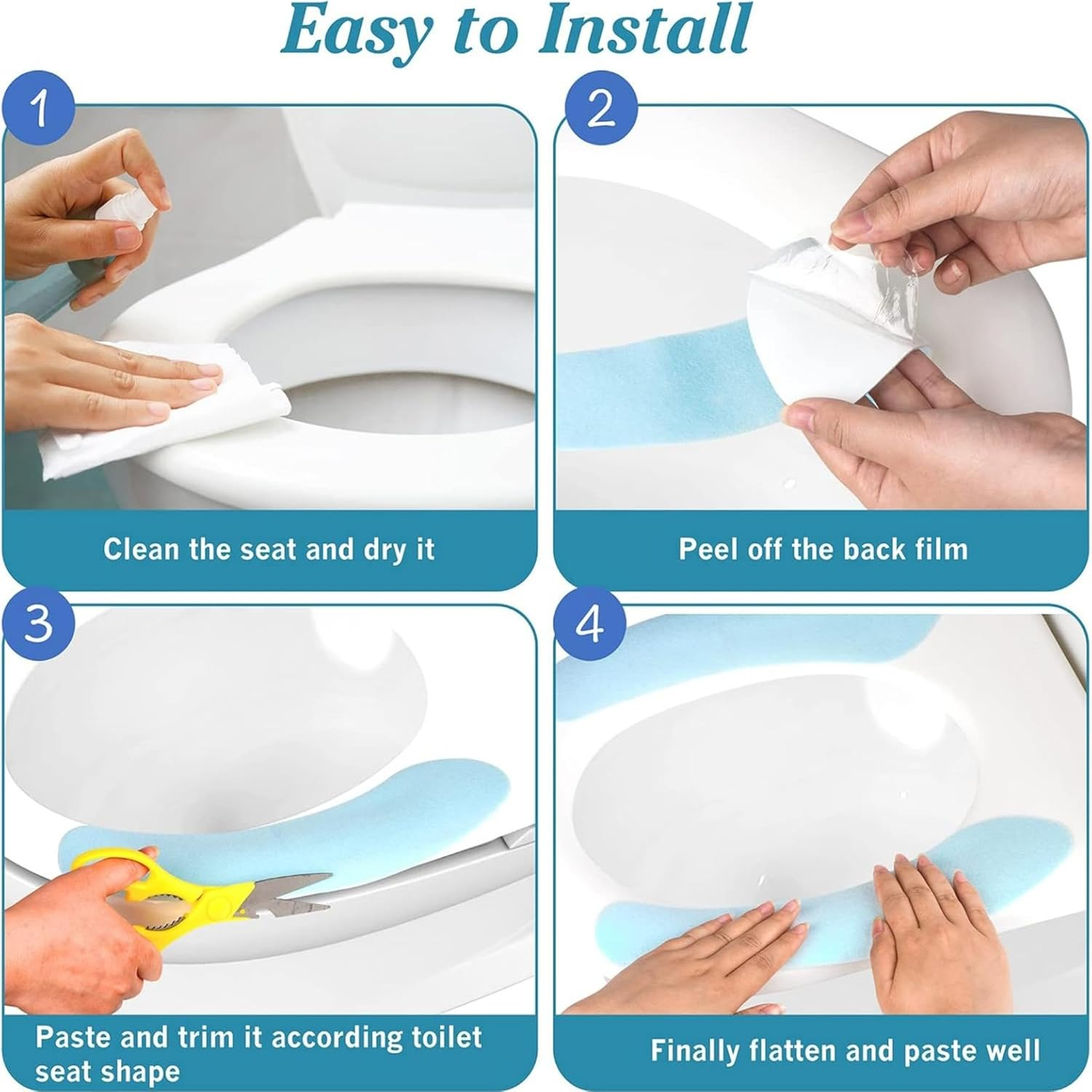 Easy to Install

1

Clean the seat and dry it

2

Peel off the back film

3

Paste and trim it according toilet seat shape

4

Finally flatten and paste well