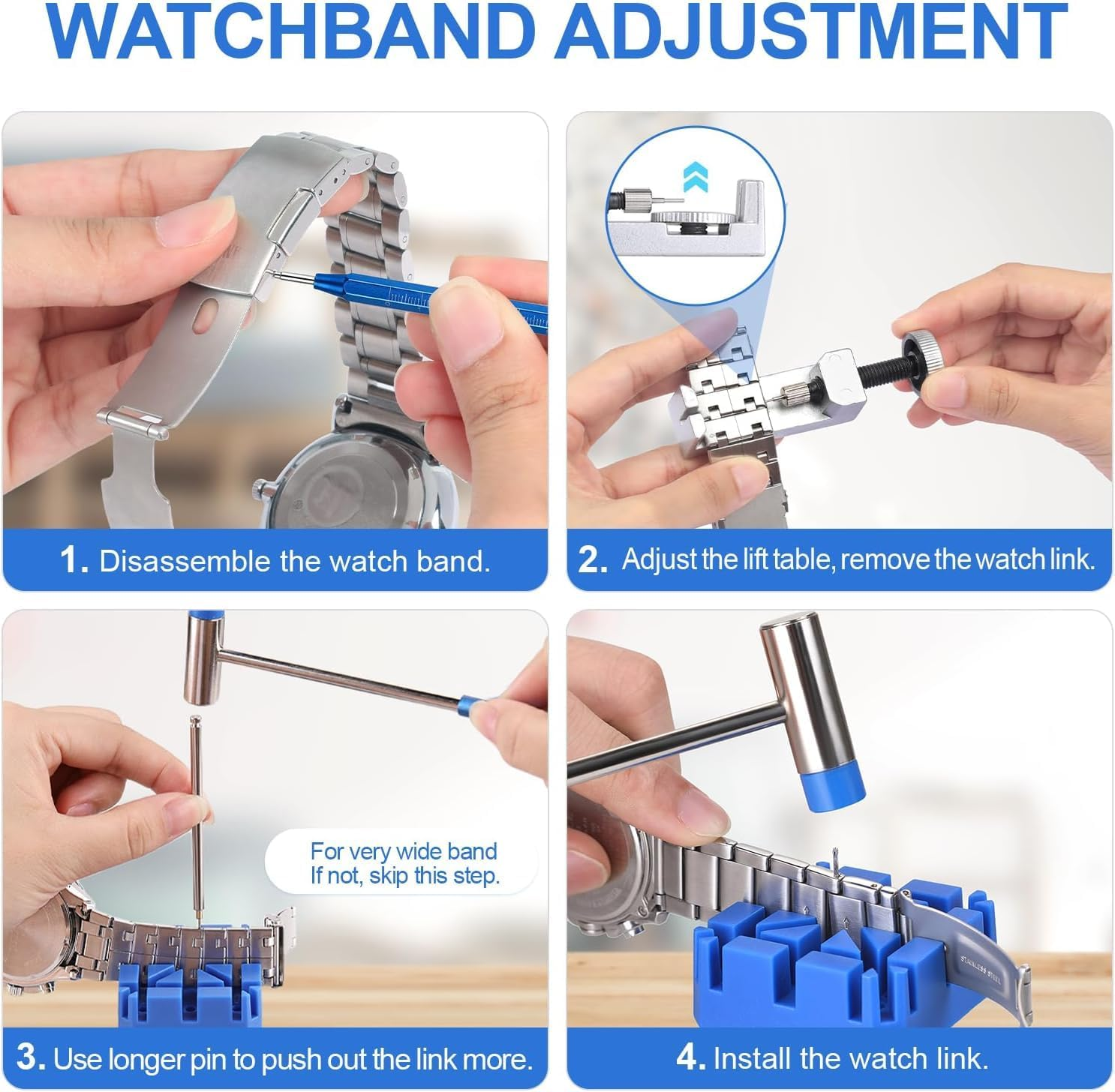 WATCHBAND ADJUSTMENT

1. Disassemble the watch band.

2. Adjust the lift table, remove the watch link.

For very wide band
If not, skip this step.

3. Use longer pin to push out the link more.

STAINLESS STEEL

4. Install the watch link.