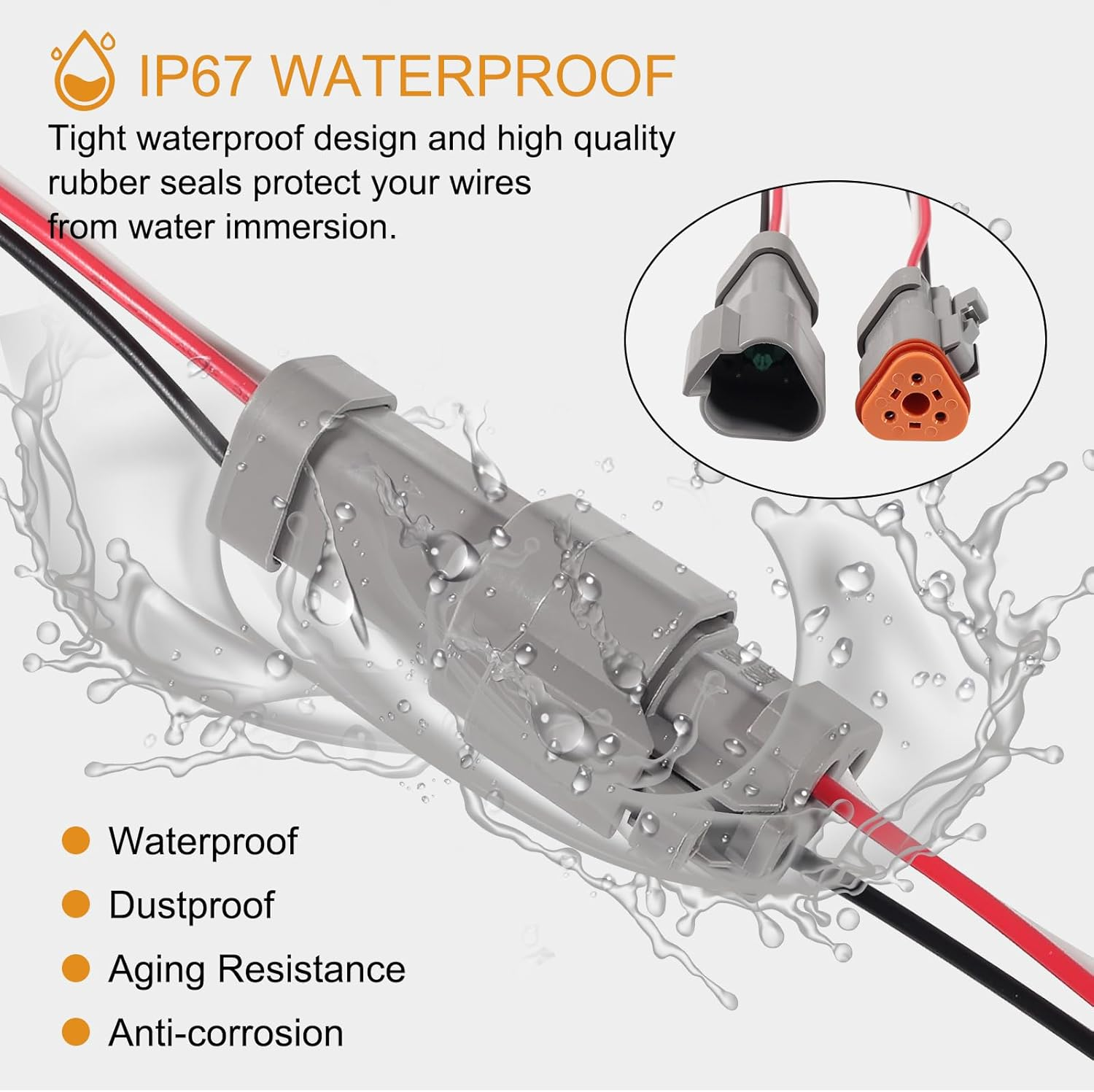 IP67 WATERPROOF

Tight waterproof design and high quality rubber seals protect your wires from water immersion.

Waterproof

Dustproof

Aging Resistance

Anti-corrosion