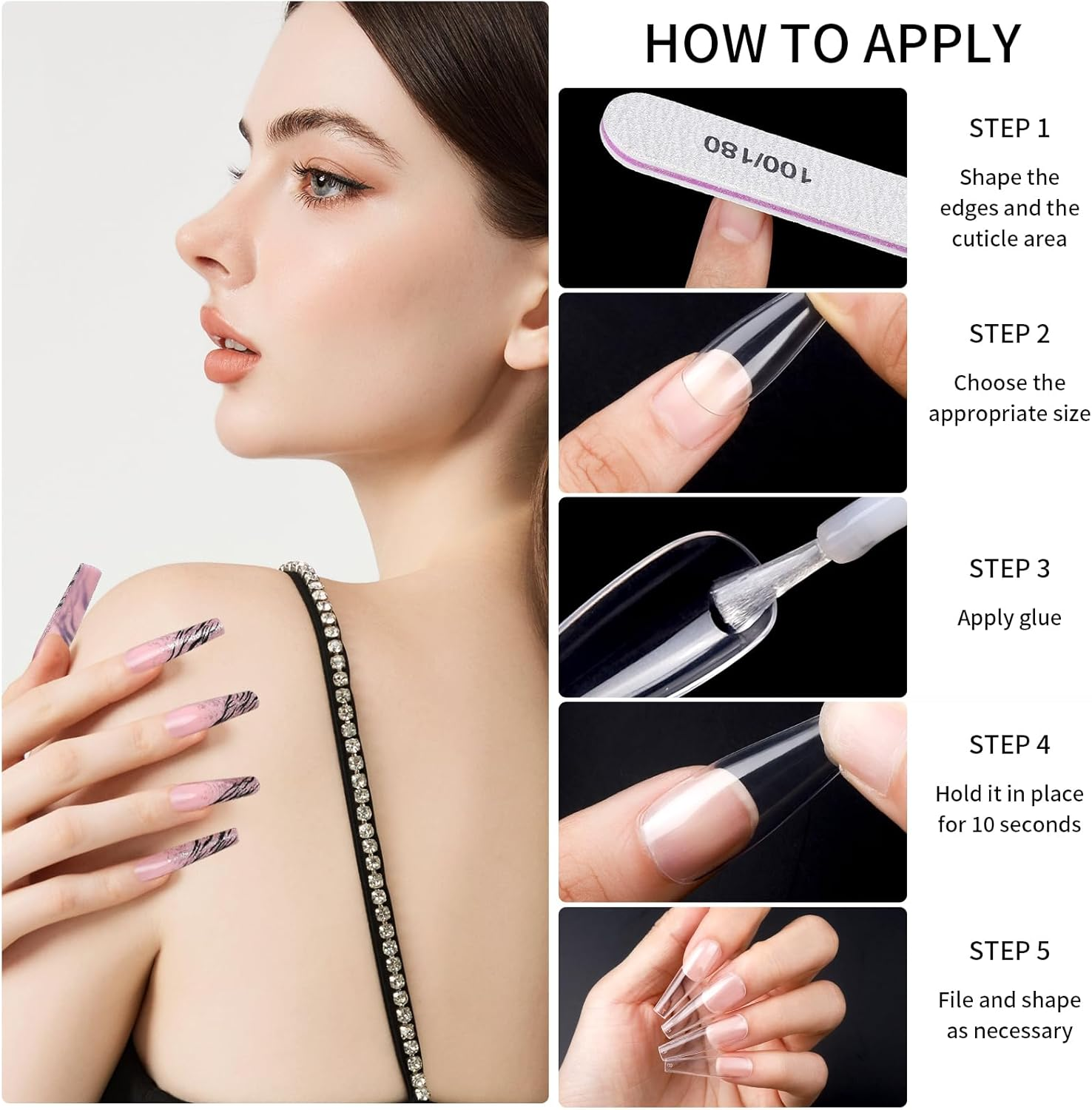 HOW TO APPLY

100/180

STEP 1
Shape the edges and the cuticle area

STEP 2
Choose the appropriate size

STEP 3
Apply glue

STEP 4
Hold it in place for 10 seconds

STEP 5
File and shape as necessary