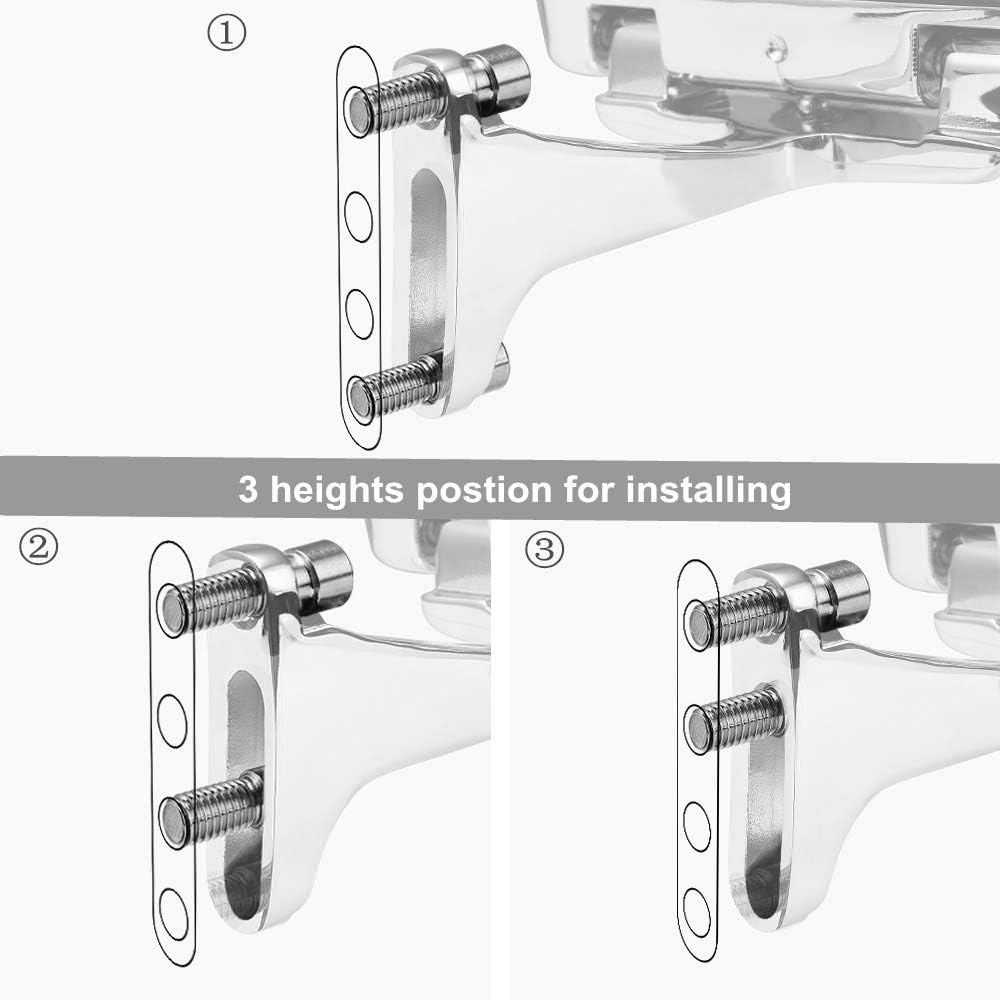 ①

3 heights postion for installing

②

③