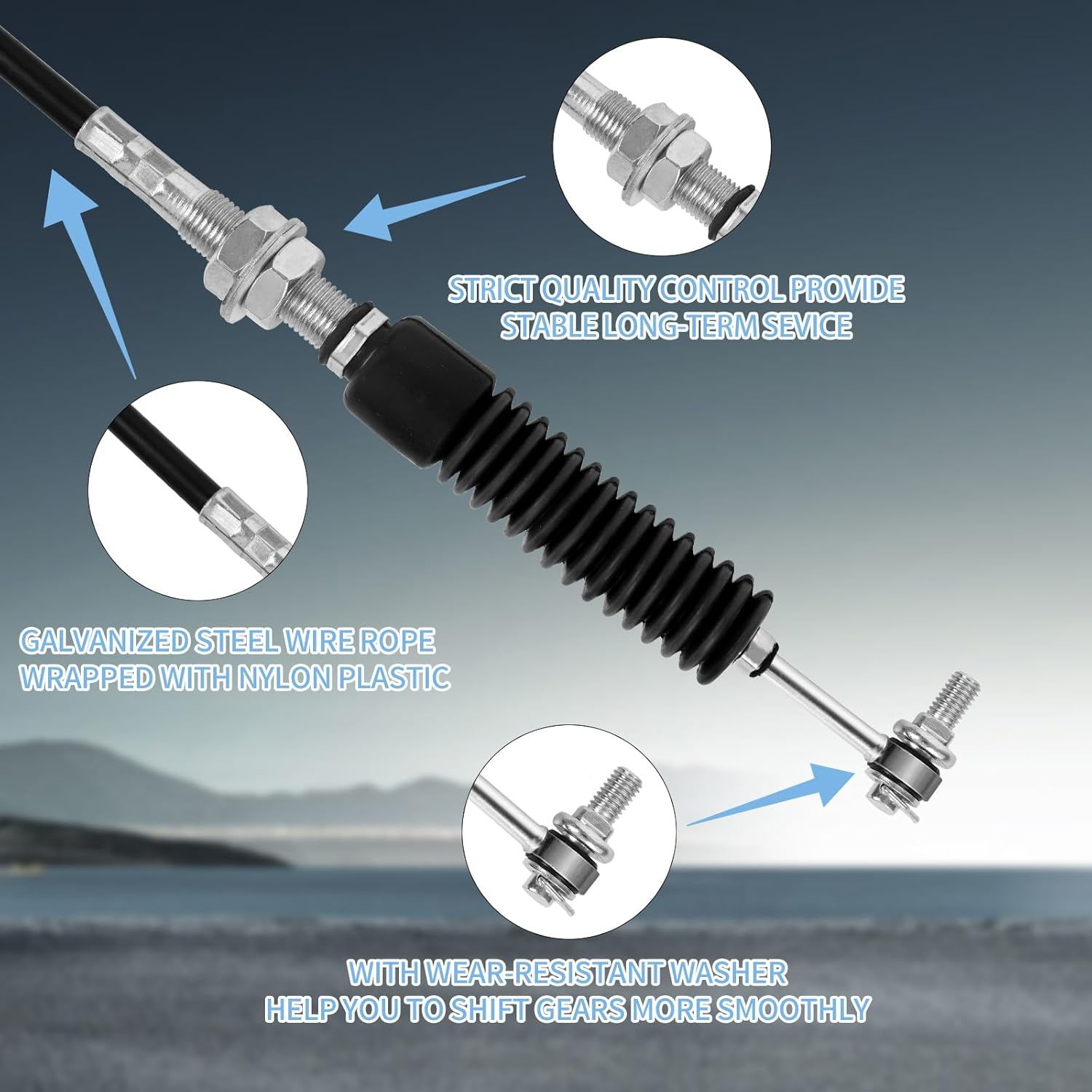 STRICT QUALITY CONTROL PROVIDE STABLE LONG-TERM SEVICE

GALVANIZED STEEL WIRE ROPE WRAPPED WITH NYLON PLASTIC

WITH WEAR-RESISTANT WASHER HELP YOU TO SHIFT GEARS MORE SMOOTHLY