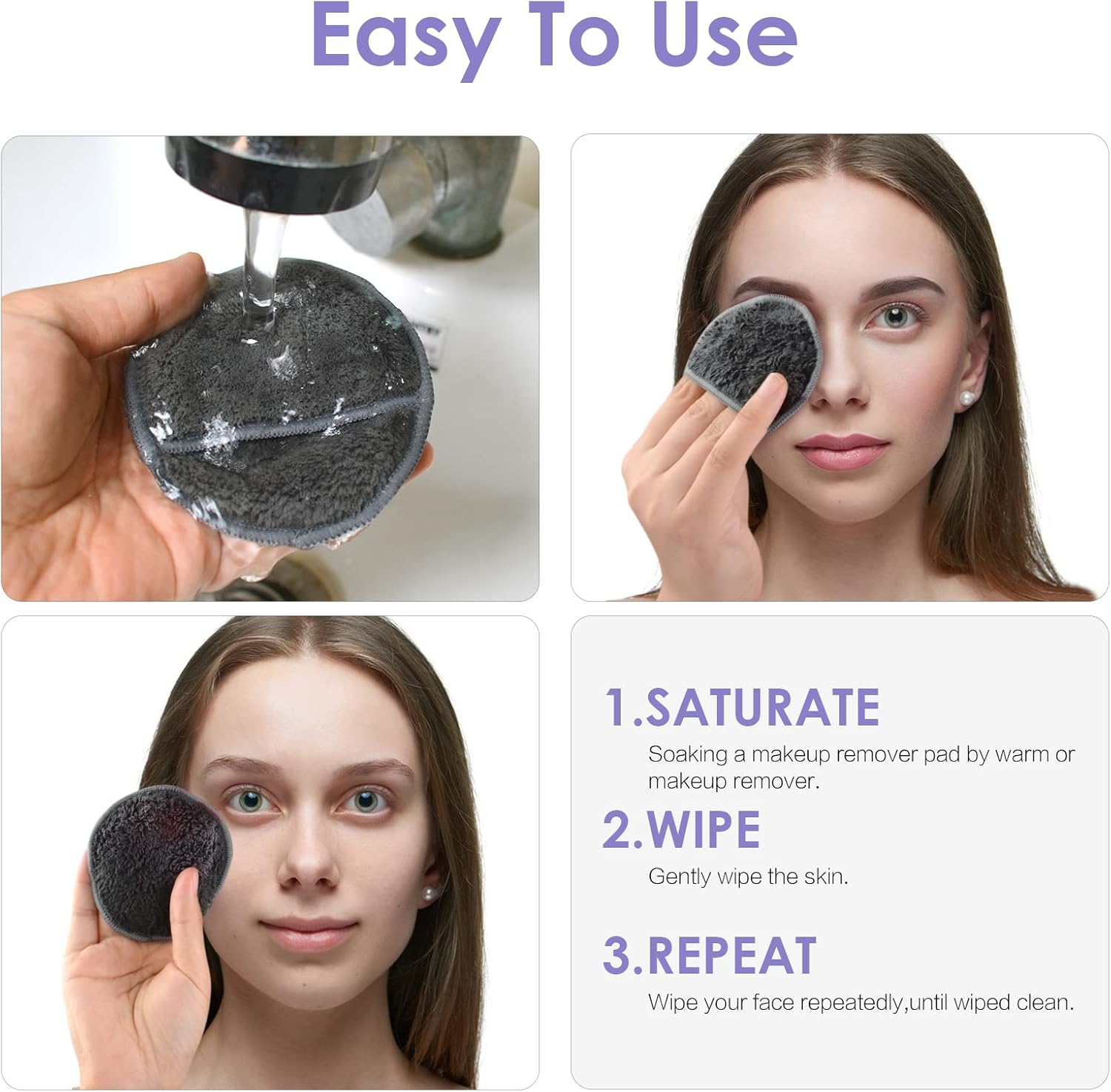 Easy To Use

1.SATURATE
Soaking a makeup remover pad by warm or makeup remover.

2.WIPE
Gently wipe the skin.

3.REPEAT
Wipe your face repeatedly,until wiped clean.