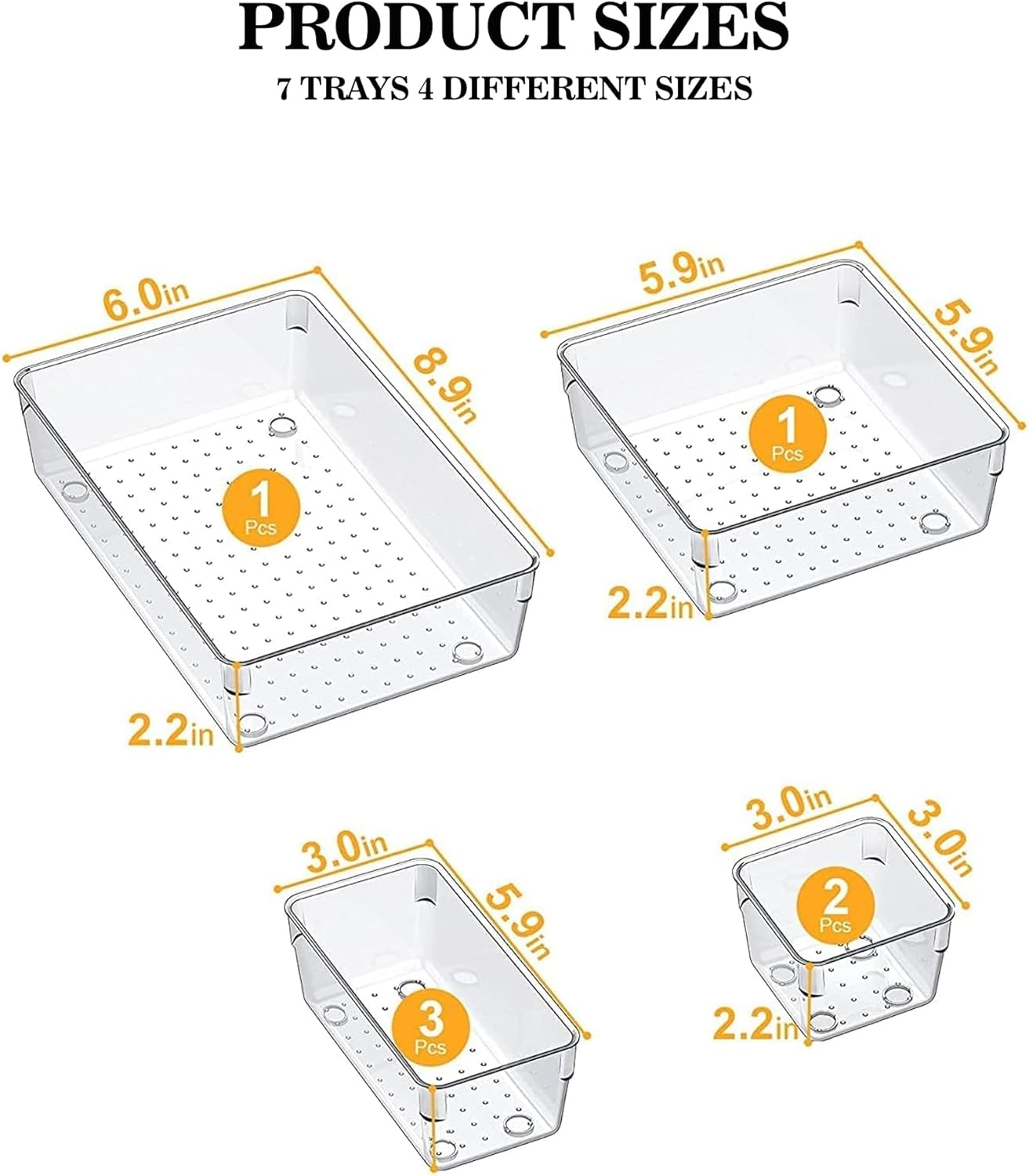 PRODUCT SIZES

7 TRAYS 4 DIFFERENT SIZES

6.0in

8.9in

1 Pcs

2.2in

5.9in

5.9in

1 Pcs

2.2in

3.0in

5.9in

3 Pcs

3.0in

3.0in

2 Pcs

2.2in