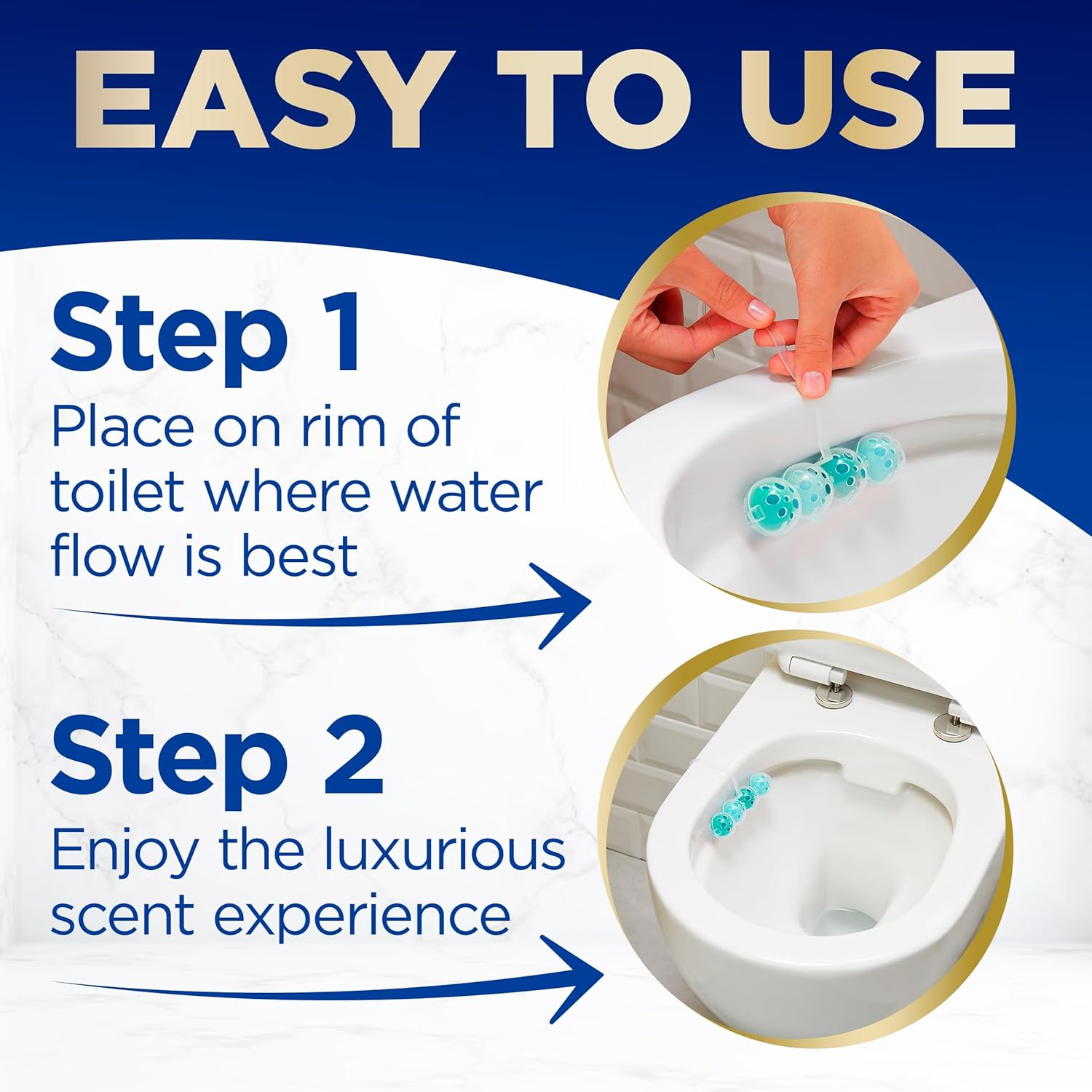 EASY TO USE

Step 1
Place on rim of toilet where water flow is best

Step 2
Enjoy the luxurious scent experience