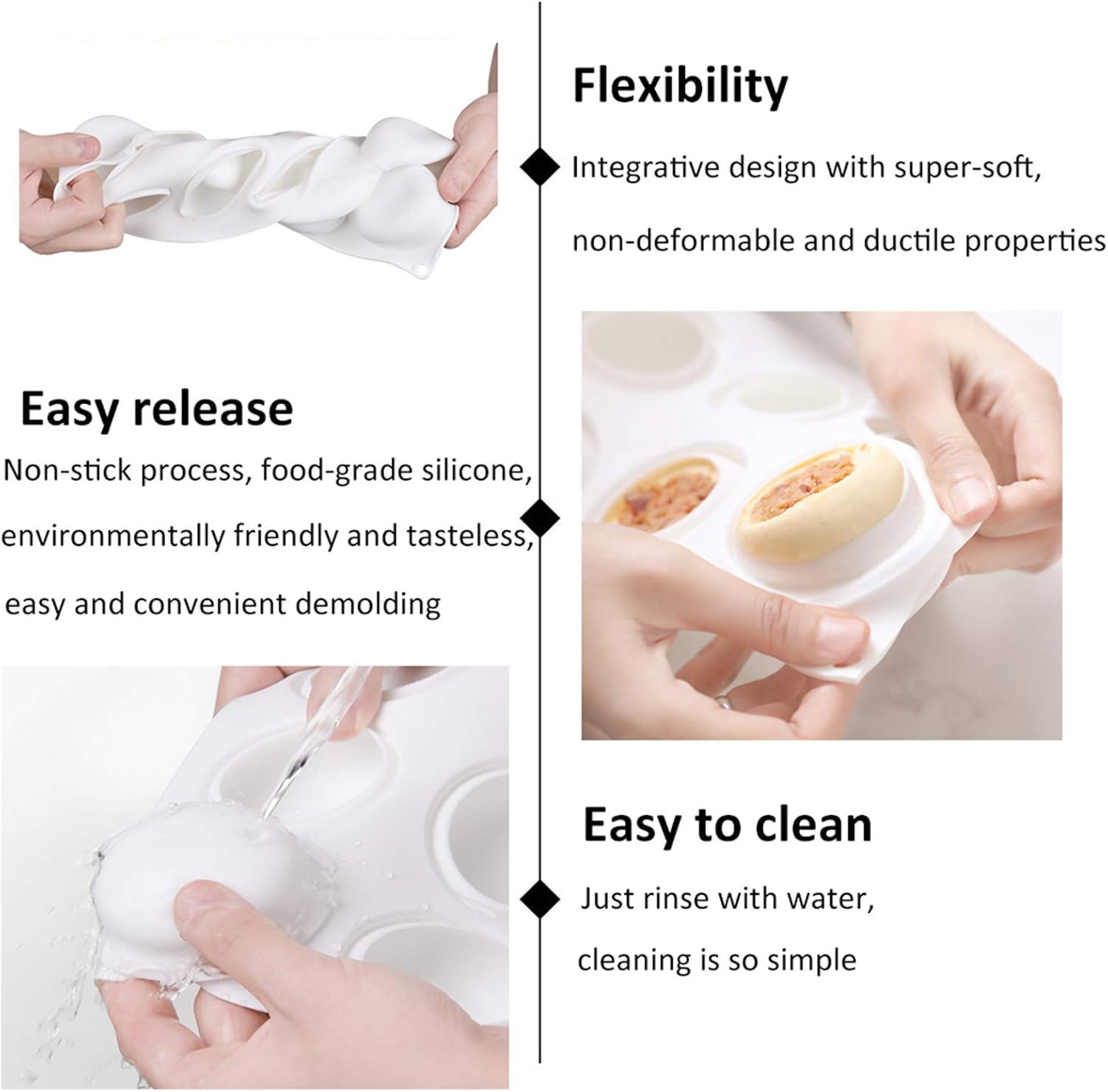 Flexibility

Integrative design with super-soft, non-deformable and ductile properties

Easy release

Non-stick process, food-grade silicone, environmentally friendly and tasteless, easy and convenient demolding

Easy to clean

Just rinse with water, cleaning is so simple