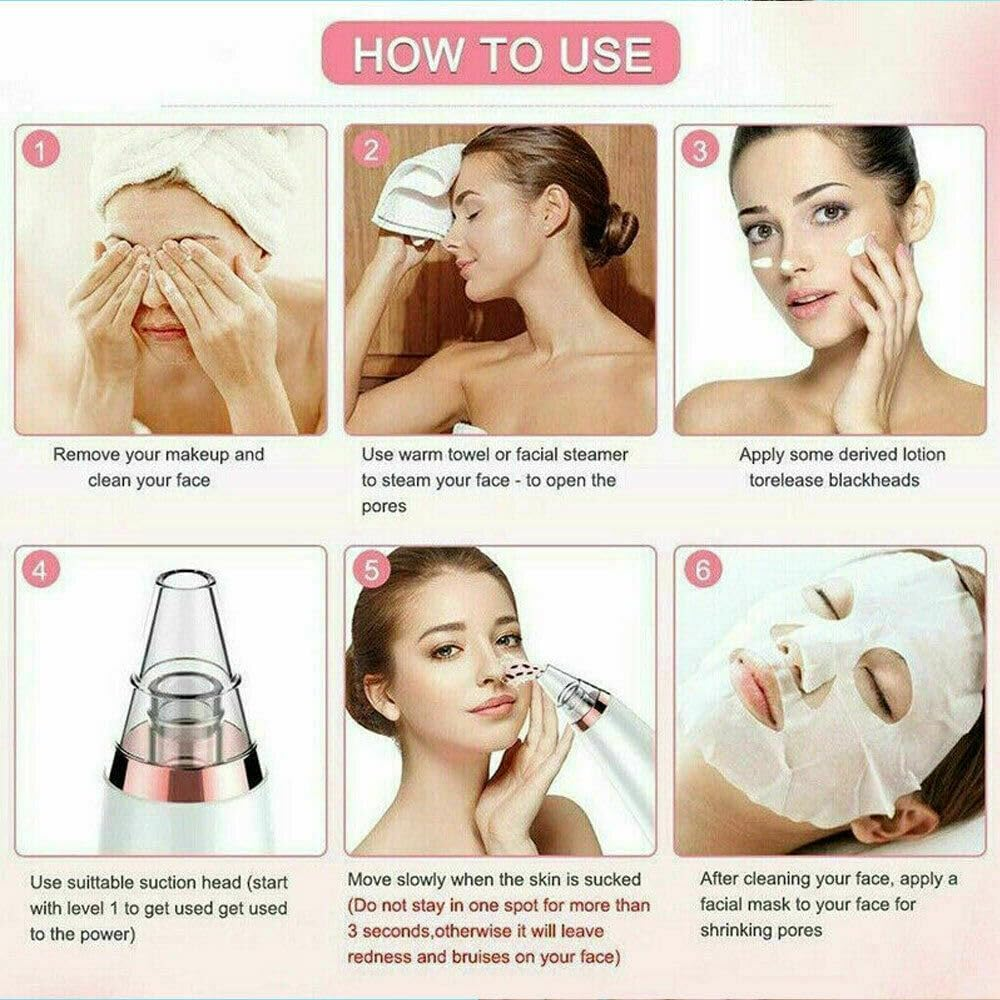 HOW TO USE

1

Remove your makeup and clean your face

2

Use warm towel or facial steamer to steam your face - to open the pores

3

Apply some derived lotion torelease blackheads

4

Use suittable suction head (start with level 1 to get used get used to the power)

5

Move slowly when the skin is sucked (Do not stay in one spot for more than 3 seconds,otherwise it will leave redness and bruises on your face)

6

After cleaning your face, apply a facial mask to your face for shrinking pores