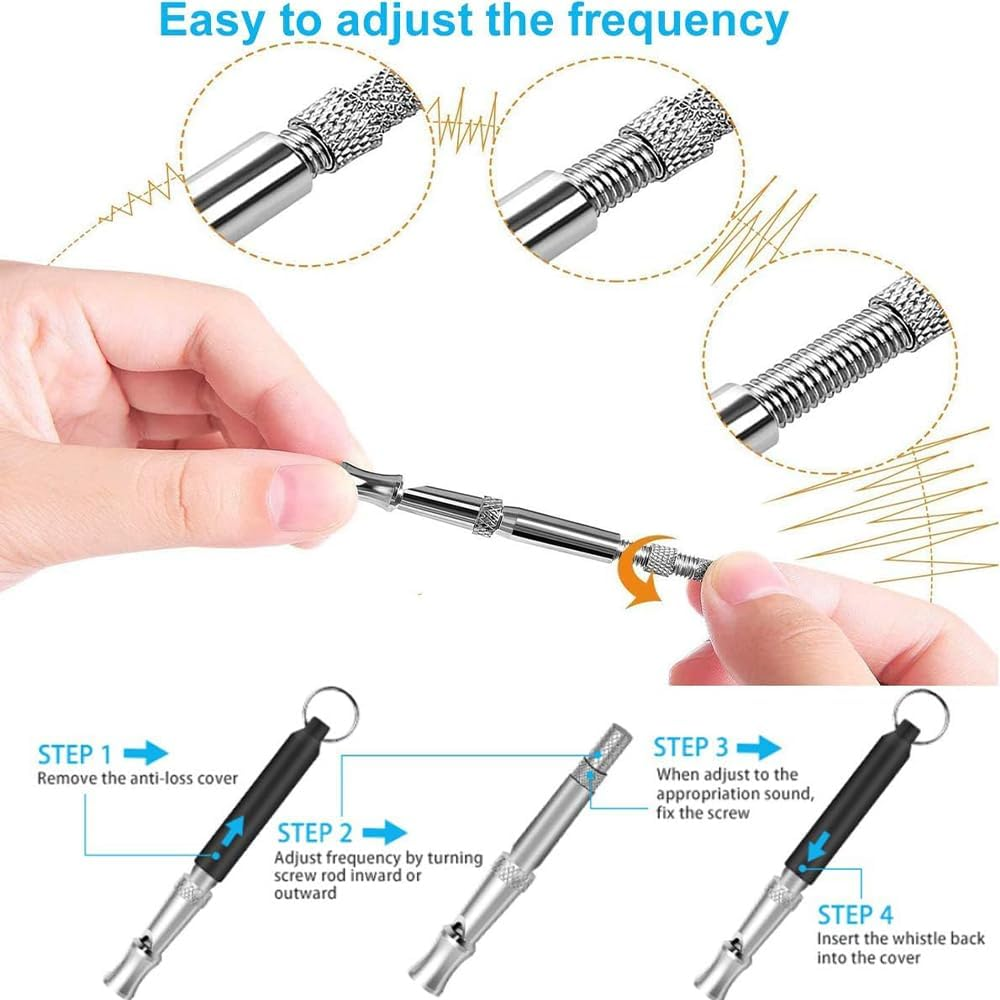 Easy to adjust the frequency

STEP 1
Remove the anti-loss cover

STEP 2
Adjust frequency by turning screw rod inward or outward

STEP 3
When adjust to the appropriation sound, fix the screw

STEP 4
Insert the whistle back into the cover