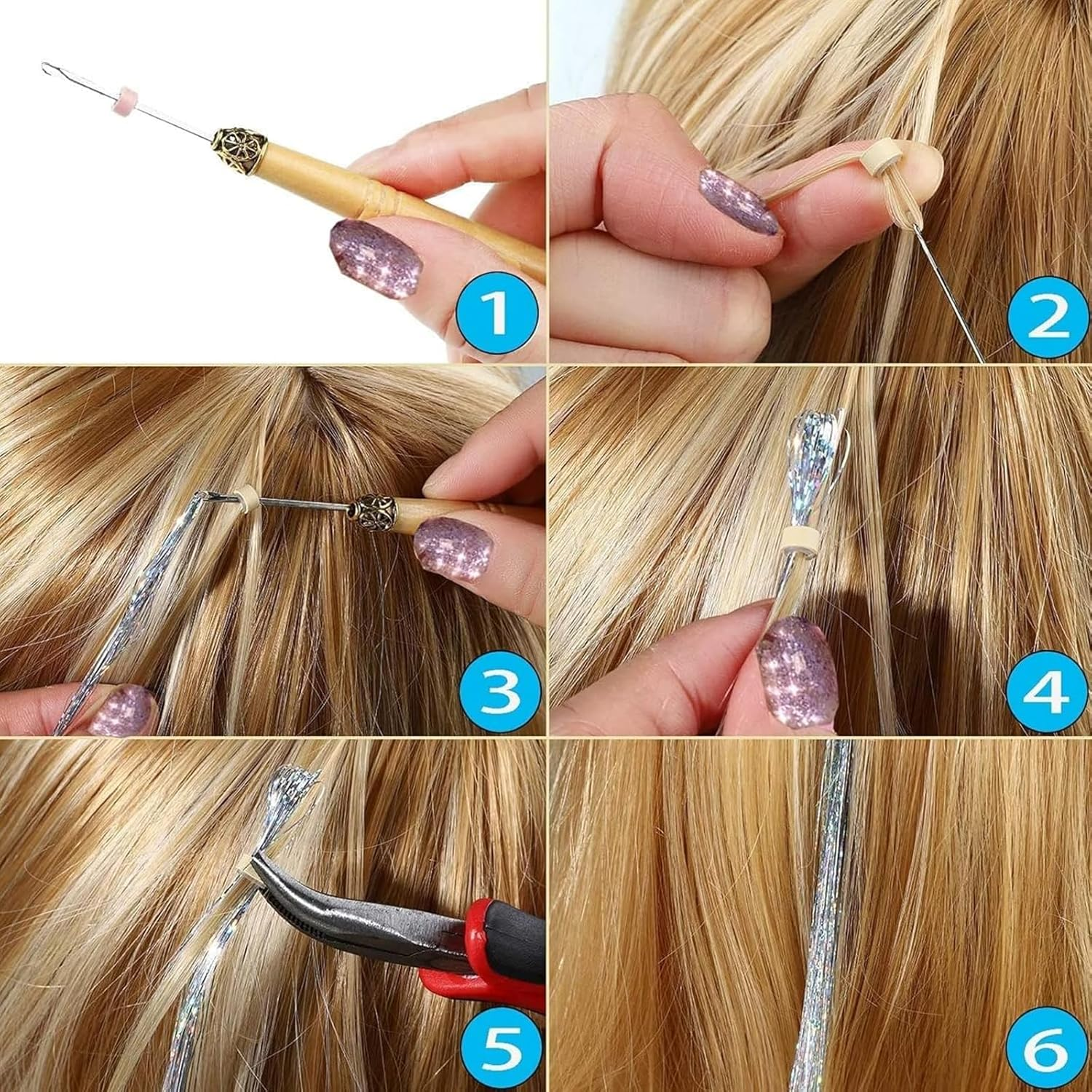 1

2

3

4

5

6